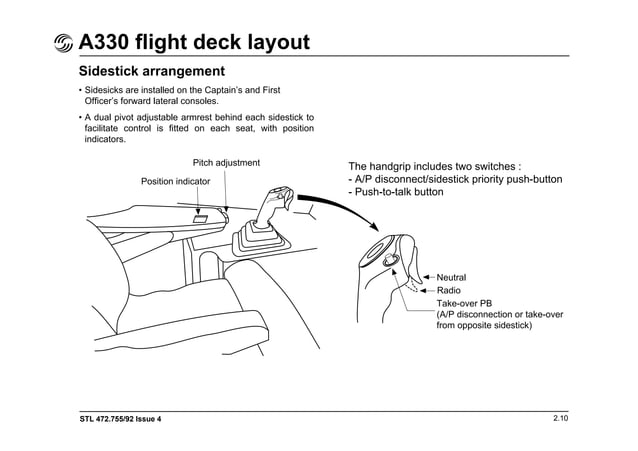 A330 flight deck layout

Sidestick arrangement

• Sidesicks are installed on the Captain's and First Officer's forward lateral consoles.

• A dual pivot adjustable armrest behind each sidestick to facilitate control is fitted on each seat, with position indicators.

Pitch adjustment

Position indicator

The handgrip includes two switches :
- A/P disconnect/sidestick priority push-button
- Push-to-talk button

Neutral

Radio

Take-over PB
(A/P disconnection or take-over from opposite sidestick)

STL 472.755/92 Issue 4

2.10