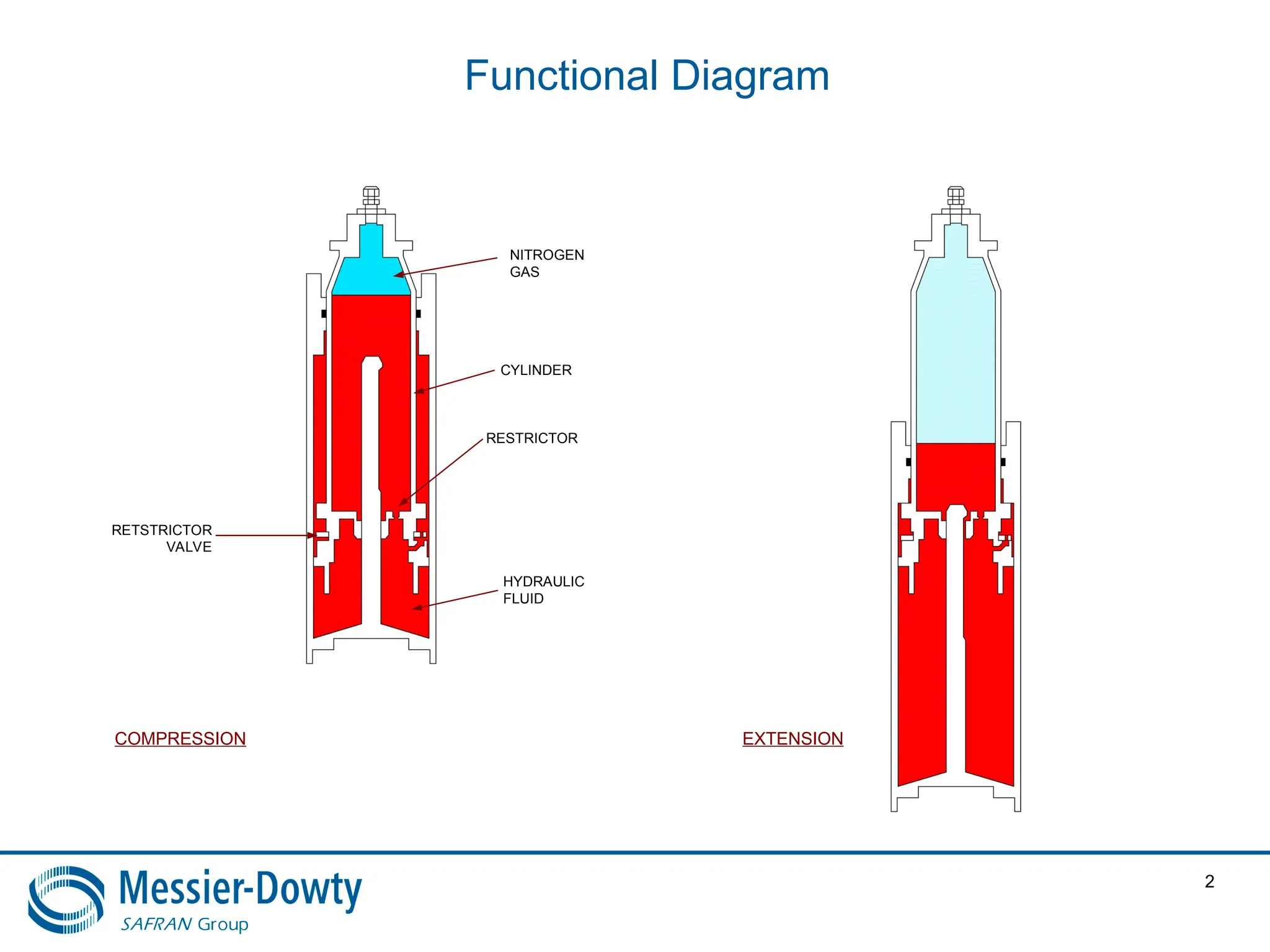 Functional Diagram

NITROGEN GAS

CYLINDER

RESTRICTOR

RETSTRICTOR VALVE

HYDRAULIC FLUID

COMPRESSION

EXTENSION

Messier-Dowty
SAFRAN Group

2