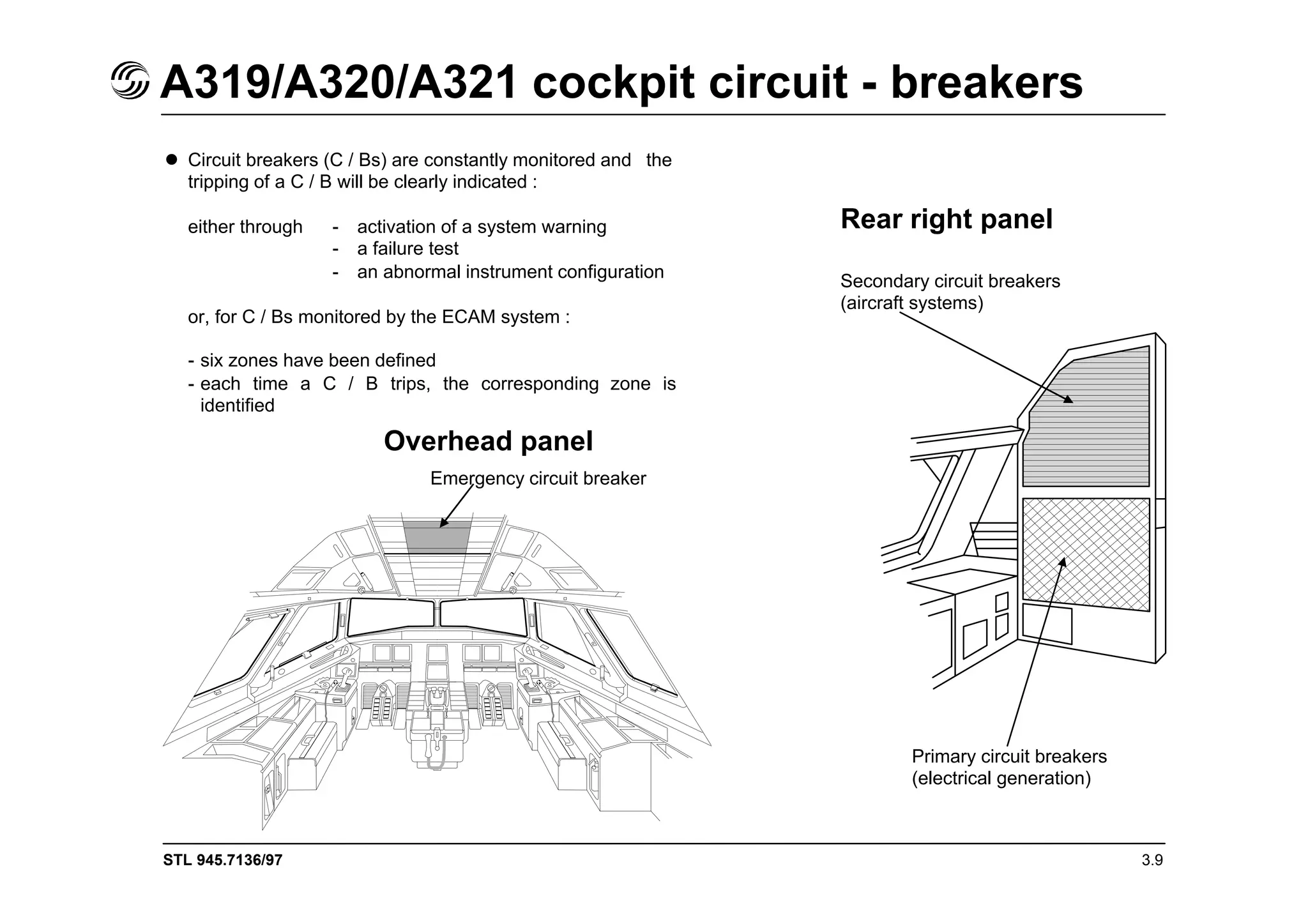 A319/A320/A321 cockpit circuit - breakers

● Circuit breakers (C / Bs) are constantly monitored and the tripping of a C / B will be clearly indicated :

either through - activation of a system warning
- a failure test
- an abnormal instrument configuration

or, for C / Bs monitored by the ECAM system :

- six zones have been defined
- each time a C / B trips, the corresponding zone is identified

Overhead panel

Emergency circuit breaker

Rear right panel

Secondary circuit breakers (aircraft systems)

Primary circuit breakers (electrical generation)

STL 945.7136/97

3.9