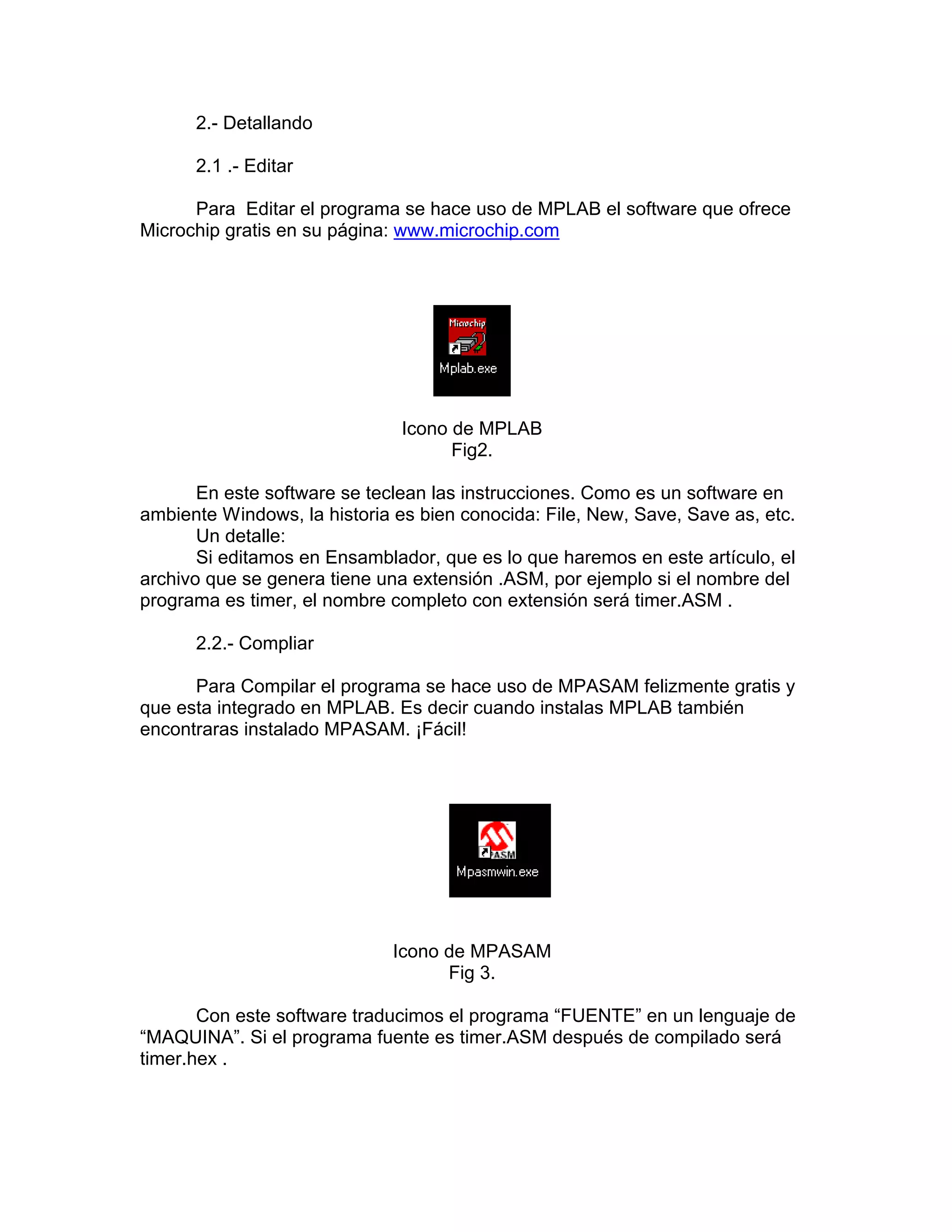 2.- Detallando

2.1 .- Editar

Para Editar el programa se hace uso de MPLAB el software que ofrece Microchip gratis en su página: www.microchip.com

Microchip

Mplab.exe

Icono de MPLAB
Fig2.

En este software se teclean las instrucciones. Como es un software en ambiente Windows, la historia es bien conocida: File, New, Save, Save as, etc.
Un detalle:
Si editamos en Ensamblador, que es lo que haremos en este artículo, el archivo que se genera tiene una extensión .ASM, por ejemplo si el nombre del programa es timer, el nombre completo con extensión será timer.ASM .

2.2.- Compliar

Para Compilar el programa se hace uso de MPASAM felizmente gratis y que esta integrado en MPLAB. Es decir cuando instalas MPLAB también encontraras instalado MPASAM. ¡Fácil!

ASM

Mpasmwin.exe

Icono de MPASAM
Fig 3.

Con este software traducimos el programa “FUENTE” en un lenguaje de “MAQUINA”. Si el programa fuente es timer.ASM después de compilado será timer.hex .