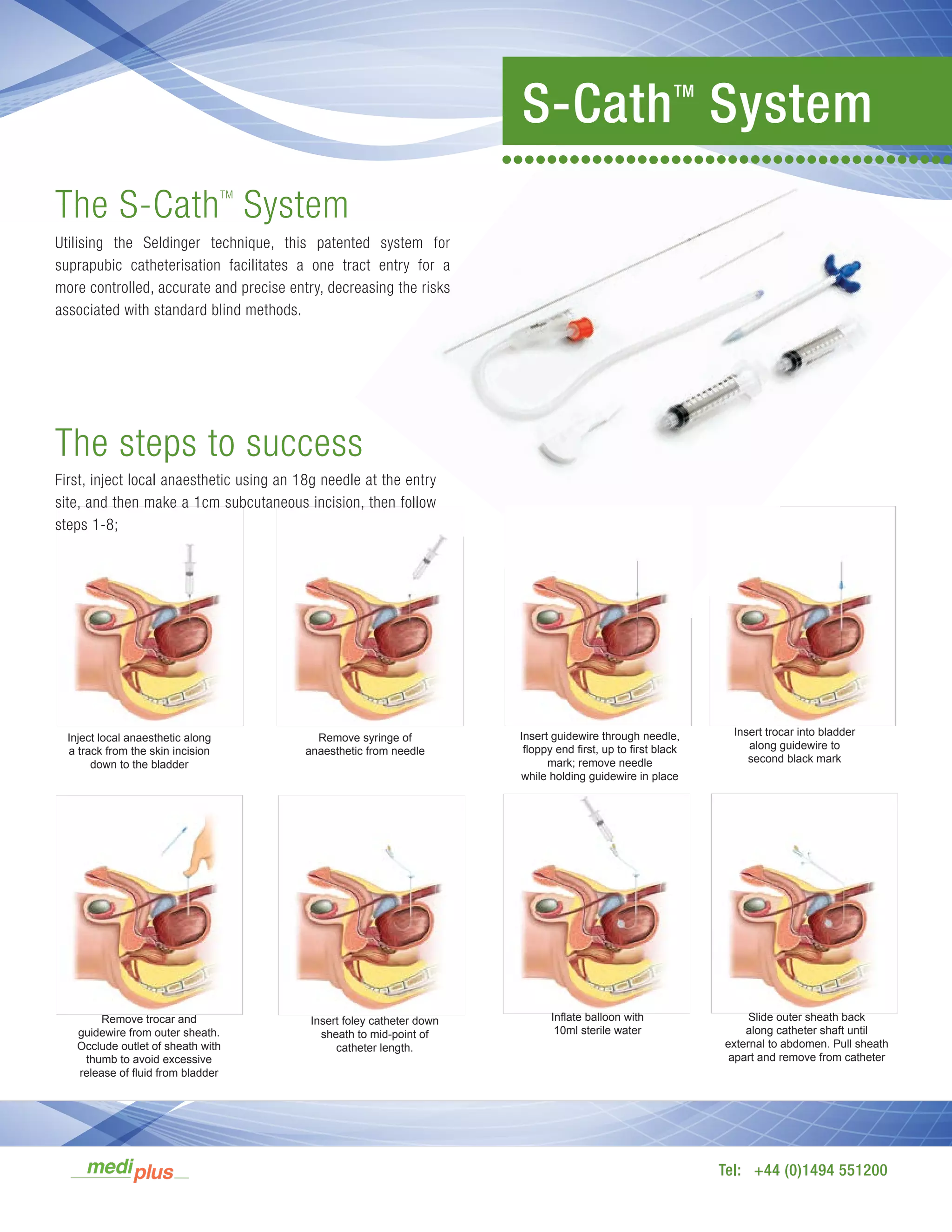 S-Cath™ System

The S-Cath™ System

Utilising the Seldinger technique, this patented system for suprapubic catheterisation facilitates a one tract entry for a more controlled, accurate and precise entry, decreasing the risks associated with standard blind methods.

The steps to success

First, inject local anaesthetic using an 18g needle at the entry site, and then make a 1cm subcutaneous incision, then follow steps 1-8;

Inject local anaesthetic along a track from the skin incision down to the bladder

Remove syringe of anaesthetic from needle

Insert guidewire through needle, floppy end first, up to first black mark; remove needle while holding guidewire in place

Insert trocar into bladder along guidewire to second black mark

Remove trocar and guidewire from outer sheath. Occlude outlet of sheath with thumb to avoid excessive release of fluid from bladder

Insert foley catheter down sheath to mid-point of catheter length.

Inflate balloon with 10ml sterile water

Slide outer sheath back along catheter shaft until external to abdomen. Pull sheath apart and remove from catheter

medi plus

Tel: +44 (0)1494 551200