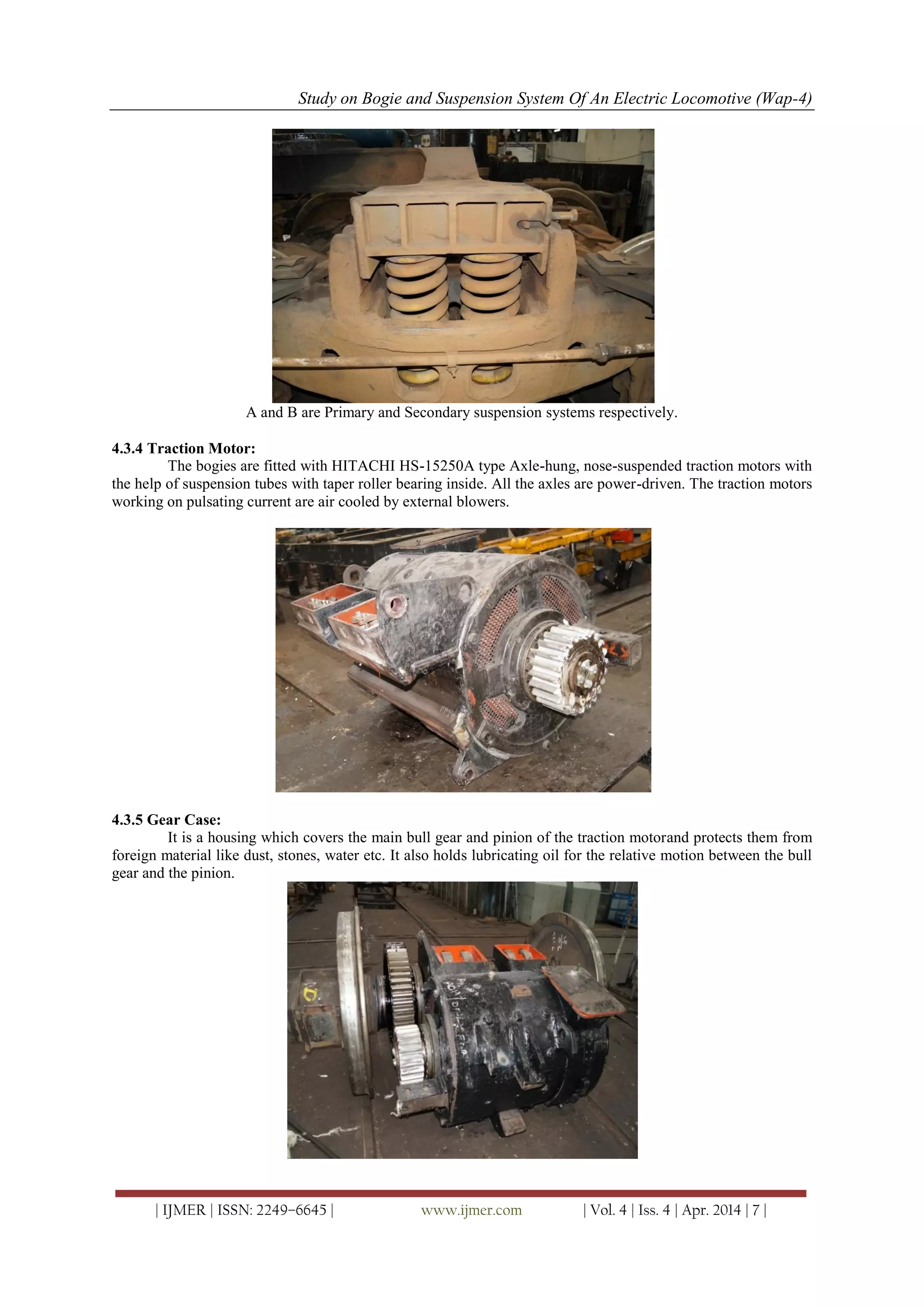 Study on Bogie and Suspension System Of An Electric Locomotive (Wap-4)

A and B are Primary and Secondary suspension systems respectively.

**4.3.4 Traction Motor:**

The bogies are fitted with HITACHI HS-15250A type Axle-hung, nose-suspended traction motors with the help of suspension tubes with taper roller bearing inside. All the axles are power-driven. The traction motors working on pulsating current are air cooled by external blowers.

**4.3.5 Gear Case:**

It is a housing which covers the main bull gear and pinion of the traction motorand protects them from foreign material like dust, stones, water etc. It also holds lubricating oil for the relative motion between the bull gear and the pinion.

| IJMER | ISSN: 2249–6645 | www.ijmer.com | Vol. 4 | Iss. 4 | Apr. 2014 | 7 |