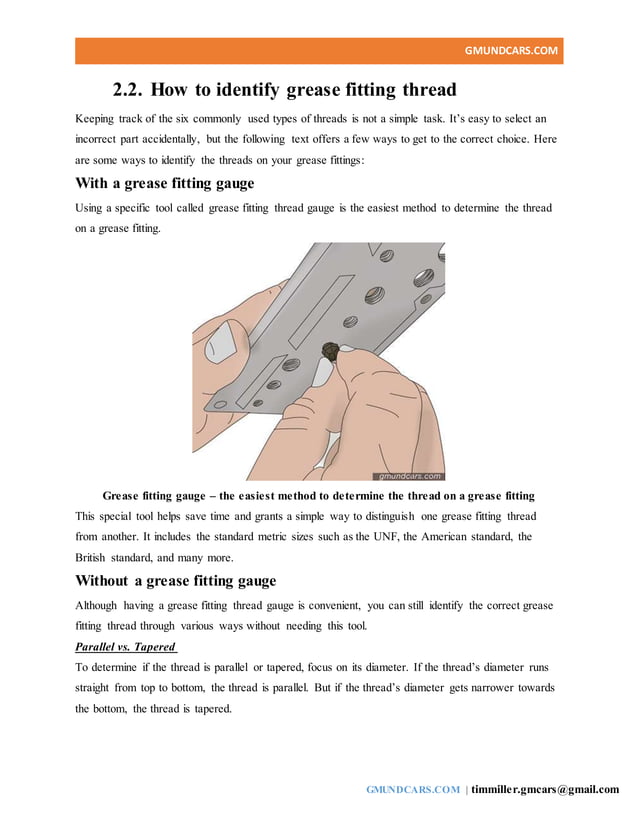 GMUNDCARS.COM

2.2. How to identify grease fitting thread

Keeping track of the six commonly used types of threads is not a simple task. It's easy to select an incorrect part accidentally, but the following text offers a few ways to get to the correct choice. Here are some ways to identify the threads on your grease fittings:

With a grease fitting gauge

Using a specific tool called grease fitting thread gauge is the easiest method to determine the thread on a grease fitting.

gmundcars.com

Grease fitting gauge – the easiest method to determine the thread on a grease fitting

This special tool helps save time and grants a simple way to distinguish one grease fitting thread from another. It includes the standard metric sizes such as the UNF, the American standard, the British standard, and many more.

Without a grease fitting gauge

Although having a grease fitting thread gauge is convenient, you can still identify the correct grease fitting thread through various ways without needing this tool.

Parallel vs. Tapered

To determine if the thread is parallel or tapered, focus on its diameter. If the thread's diameter runs straight from top to bottom, the thread is parallel. But if the thread's diameter gets narrower towards the bottom, the thread is tapered.

GMUNDCARS.COM | timmiller.gmcars@gmail.com