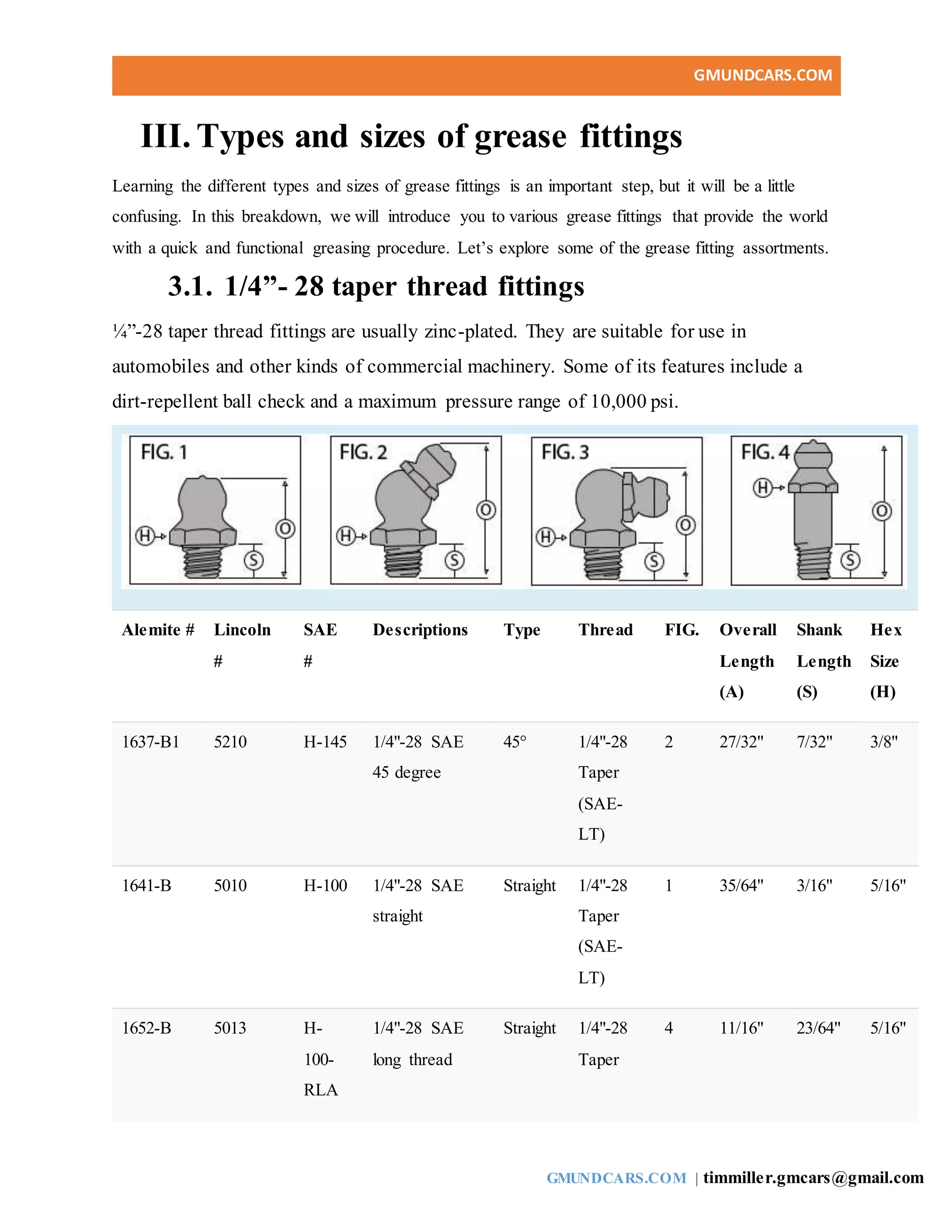 GMUNDCARS.COM

III. Types and sizes of grease fittings

Learning the different types and sizes of grease fittings is an important step, but it will be a little confusing. In this breakdown, we will introduce you to various grease fittings that provide the world with a quick and functional greasing procedure. Let’s explore some of the grease fitting assortments.

3.1. 1/4”- 28 taper thread fittings

¼”-28 taper thread fittings are usually zinc-plated. They are suitable for use in automobiles and other kinds of commercial machinery. Some of its features include a dirt-repellent ball check and a maximum pressure range of 10,000 psi.

FIG. 1 H O S
FIG. 2 H O S
FIG. 3 H O S
FIG. 4 H O S

| Alemite # | Lincoln # | SAE # | Descriptions | Type | Thread | FIG. | Overall Length (A) | Shank Length (S) | Hex Size (H) |
|---|---|---|---|---|---|---|---|---|---|
| 1637-B1 | 5210 | H-145 | 1/4"-28 SAE 45 degree | 45° | 1/4"-28 Taper (SAE-LT) | 2 | 27/32" | 7/32" | 3/8" |
| 1641-B | 5010 | H-100 | 1/4"-28 SAE straight | Straight | 1/4"-28 Taper (SAE-LT) | 1 | 35/64" | 3/16" | 5/16" |
| 1652-B | 5013 | H-100-RLA | 1/4"-28 SAE long thread | Straight | 1/4"-28 Taper | 4 | 11/16" | 23/64" | 5/16" |

GMUNDCARS.COM | timmiller.gmcars@gmail.com