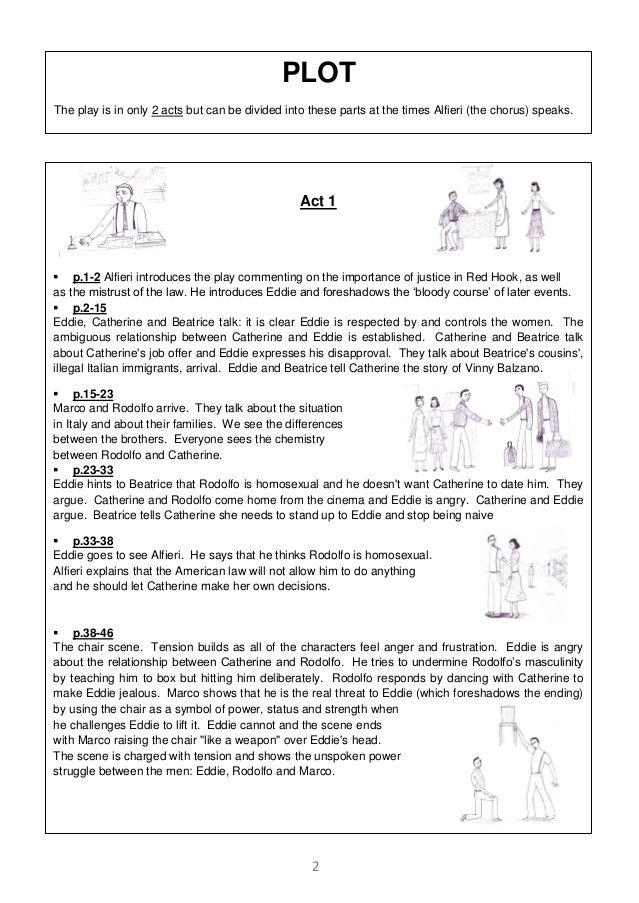 PLOT

The play is in only 2 acts but can be divided into these parts at the times Alfieri (the chorus) speaks.

Act 1

▪ p.1-2 Alfieri introduces the play commenting on the importance of justice in Red Hook, as well as the mistrust of the law. He introduces Eddie and foreshadows the 'bloody course' of later events.

▪ p.2-15
Eddie, Catherine and Beatrice talk: it is clear Eddie is respected by and controls the women. The ambiguous relationship between Catherine and Eddie is established. Catherine and Beatrice talk about Catherine's job offer and Eddie expresses his disapproval. They talk about Beatrice's cousins', illegal Italian immigrants, arrival. Eddie and Beatrice tell Catherine the story of Vinny Balzano.

▪ p.15-23
Marco and Rodolfo arrive. They talk about the situation in Italy and about their families. We see the differences between the brothers. Everyone sees the chemistry between Rodolfo and Catherine.

▪ p.23-33
Eddie hints to Beatrice that Rodolfo is homosexual and he doesn't want Catherine to date him. They argue. Catherine and Rodolfo come home from the cinema and Eddie is angry. Catherine and Eddie argue. Beatrice tells Catherine she needs to stand up to Eddie and stop being naive

▪ p.33-38
Eddie goes to see Alfieri. He says that he thinks Rodolfo is homosexual. Alfieri explains that the American law will not allow him to do anything and he should let Catherine make her own decisions.

▪ p.38-46
The chair scene. Tension builds as all of the characters feel anger and frustration. Eddie is angry about the relationship between Catherine and Rodolfo. He tries to undermine Rodolfo's masculinity by teaching him to box but hitting him deliberately. Rodolfo responds by dancing with Catherine to make Eddie jealous. Marco shows that he is the real threat to Eddie (which foreshadows the ending) by using the chair as a symbol of power, status and strength when he challenges Eddie to lift it. Eddie cannot and the scene ends with Marco raising the chair "like a weapon" over Eddie's head. The scene is charged with tension and shows the unspoken power struggle between the men: Eddie, Rodolfo and Marco.

2