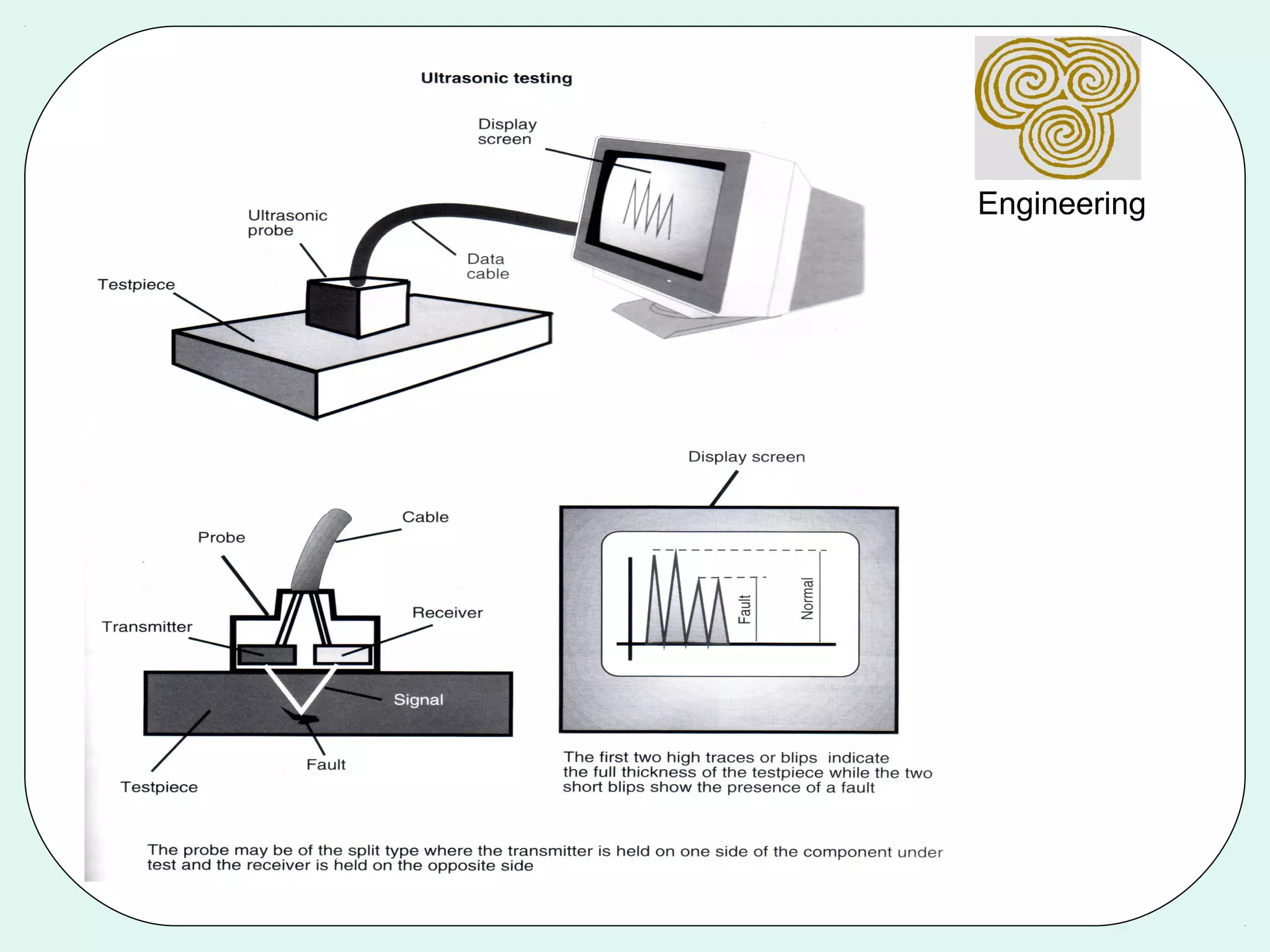 Ultrasonic testing

Engineering

Display screen

Ultrasonic probe

Data cable

Testpiece

Display screen

Cable

Probe

Receiver

Transmitter

Signal

Fault

Testpiece

Fault

Normal

The first two high traces or blips indicate the full thickness of the testpiece while the two short blips show the presence of a fault

The probe may be of the split type where the transmitter is held on one side of the component under test and the receiver is held on the opposite side