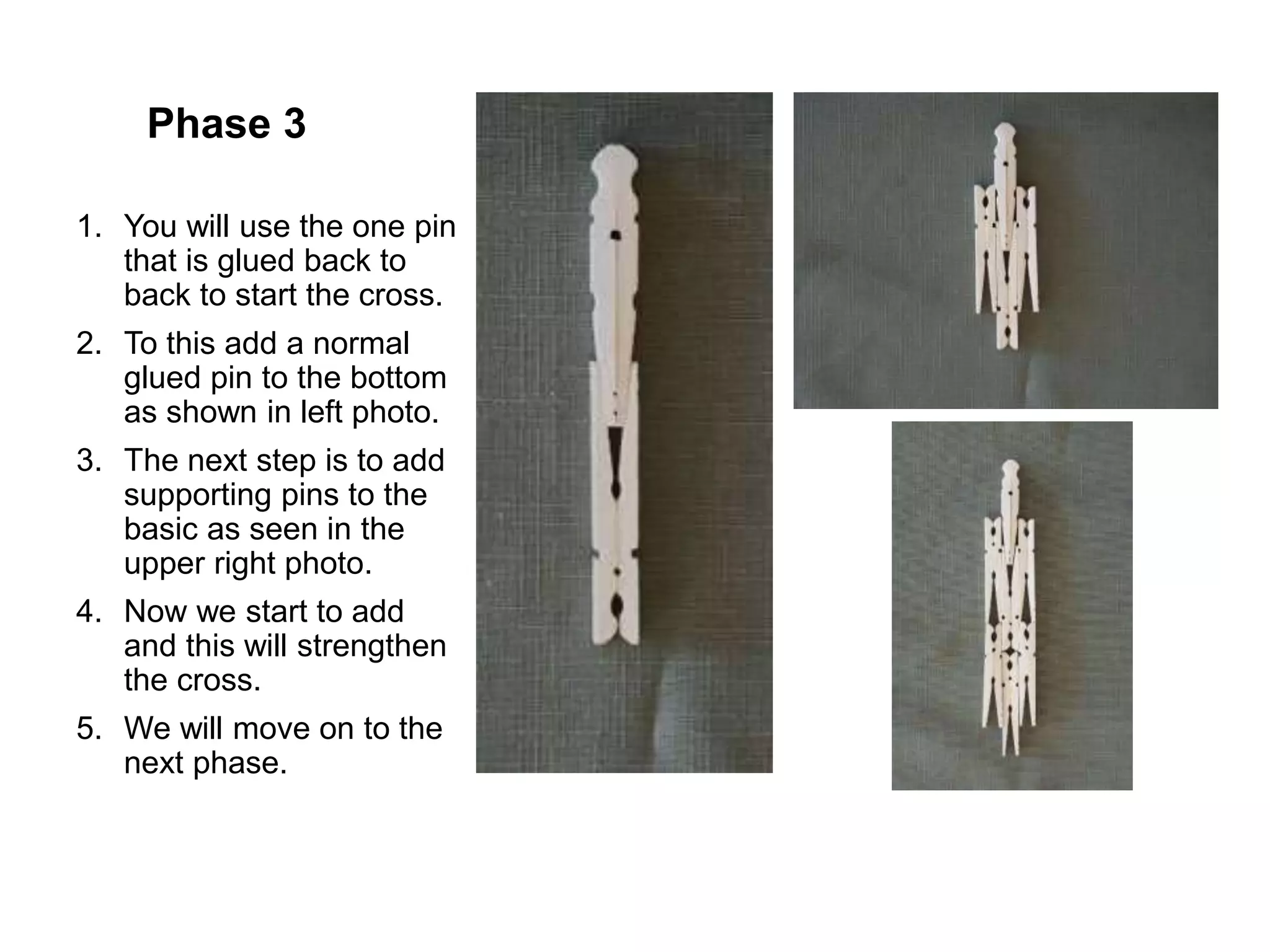 Phase 3

1. You will use the one pin that is glued back to back to start the cross.
2. To this add a normal glued pin to the bottom as shown in left photo.
3. The next step is to add supporting pins to the basic as seen in the upper right photo.
4. Now we start to add and this will strengthen the cross.
5. We will move on to the next phase.