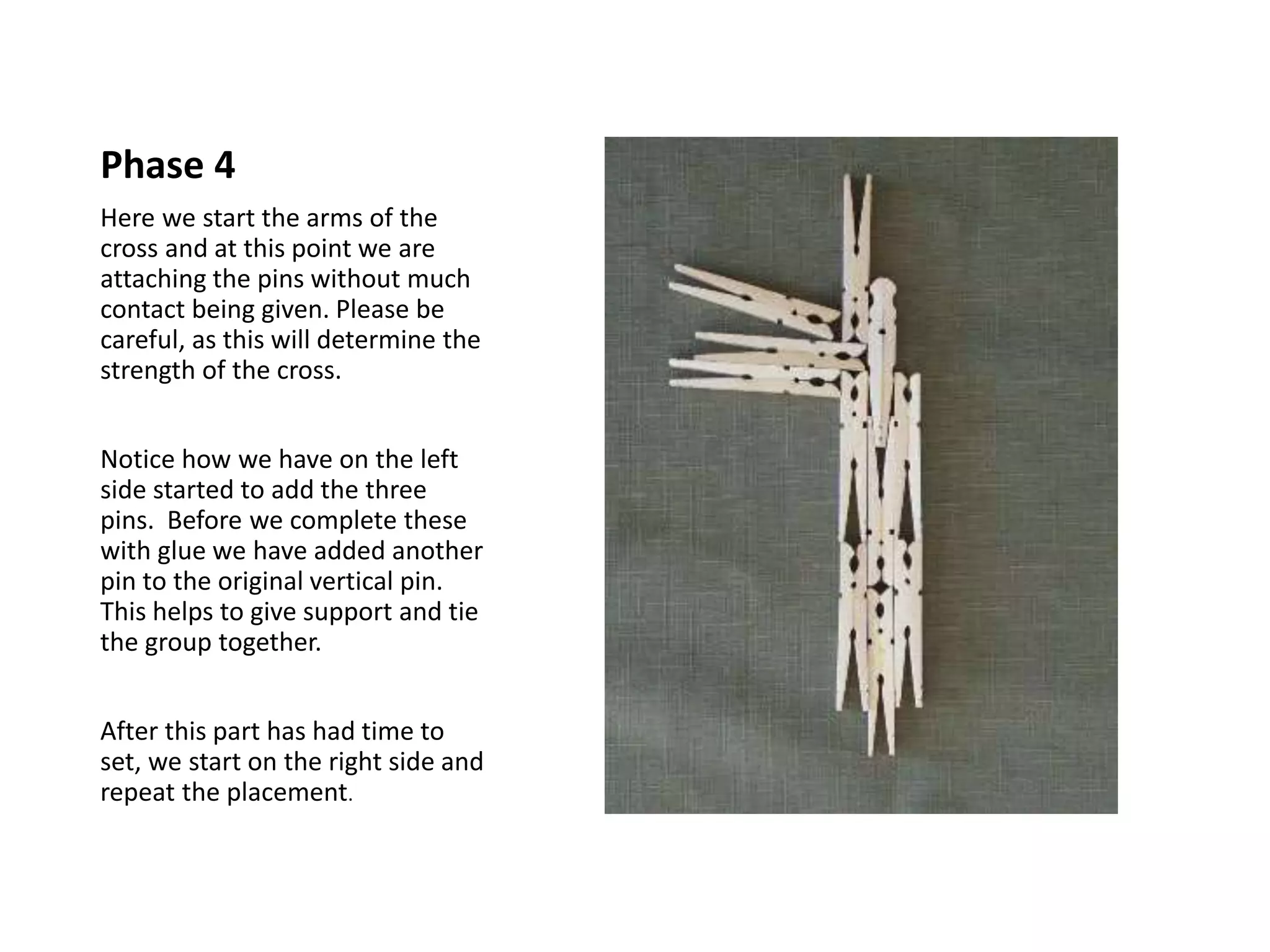 Phase 4

Here we start the arms of the cross and at this point we are attaching the pins without much contact being given. Please be careful, as this will determine the strength of the cross.

Notice how we have on the left side started to add the three pins.  Before we complete these with glue we have added another pin to the original vertical pin. This helps to give support and tie the group together.

After this part has had time to set, we start on the right side and repeat the placement.