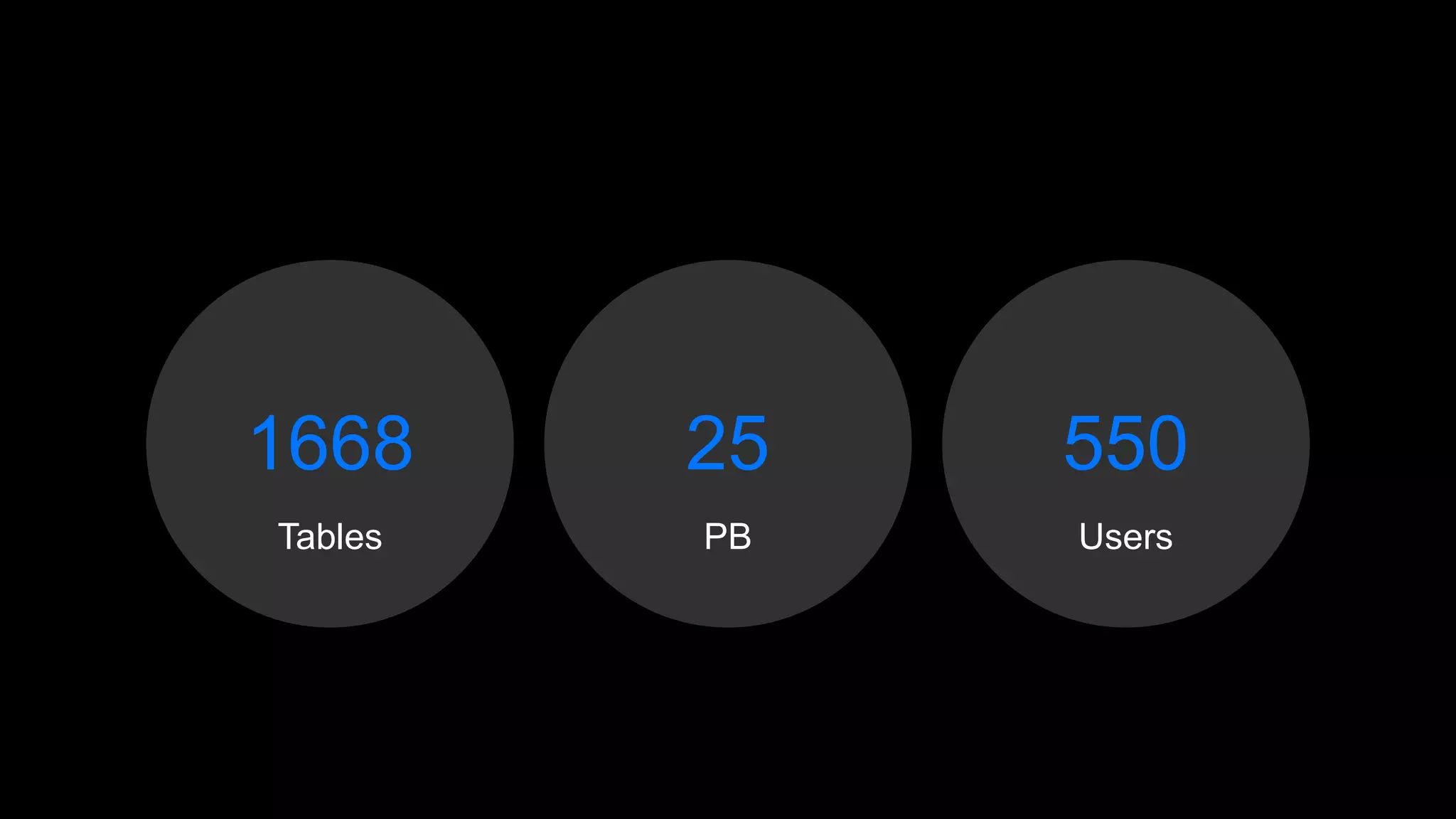 1668
Tables

25
PB

550
Users