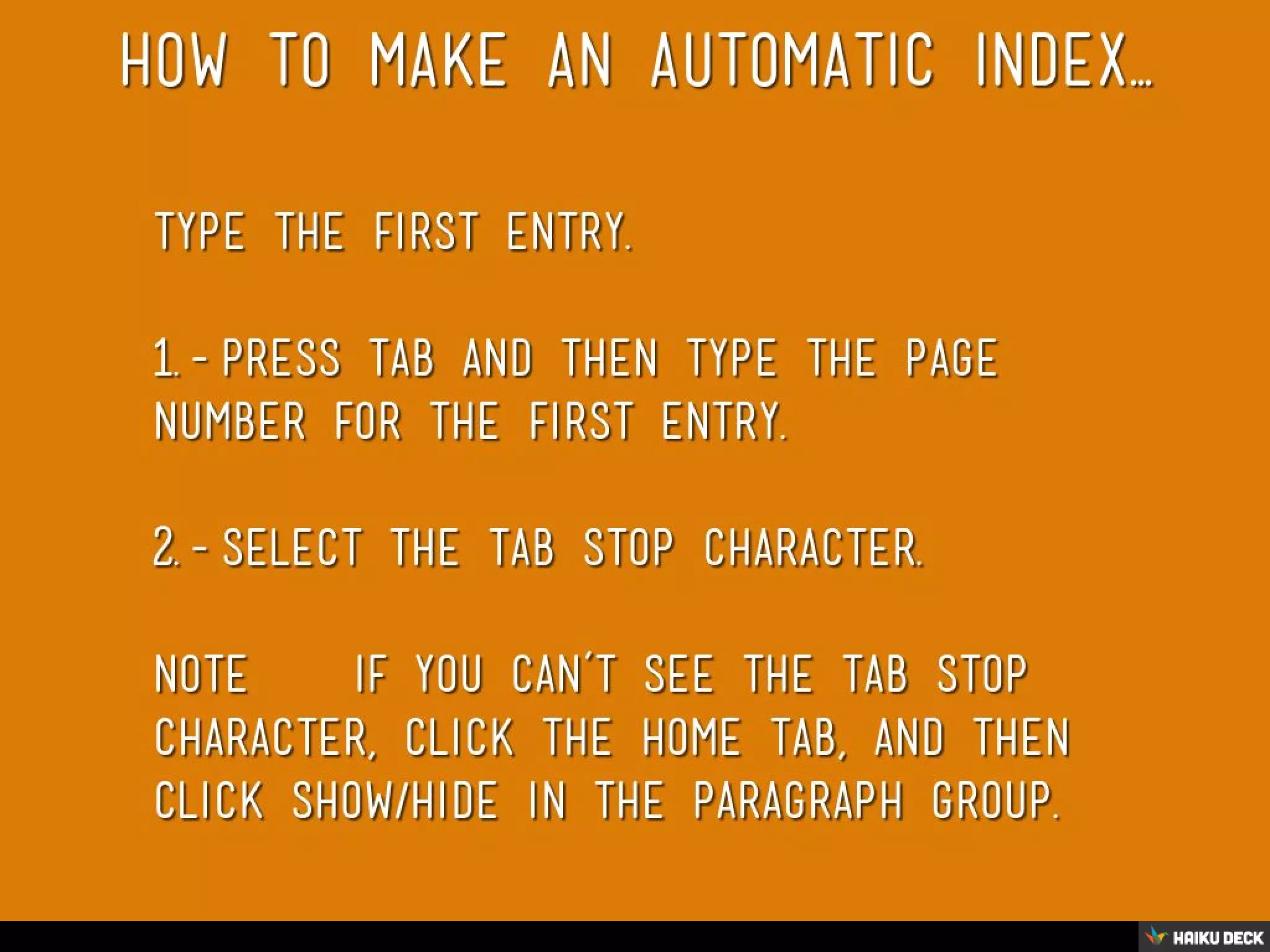 HOW TO MAKE AN AUTOMATIC INDEX...

TYPE THE FIRST ENTRY.

1. - PRESS TAB AND THEN TYPE THE PAGE NUMBER FOR THE FIRST ENTRY.

2. - SELECT THE TAB STOP CHARACTER.

NOTE IF YOU CAN'T SEE THE TAB STOP CHARACTER, CLICK THE HOME TAB, AND THEN CLICK SHOW/HIDE IN THE PARAGRAPH GROUP.

HAIKU DECK