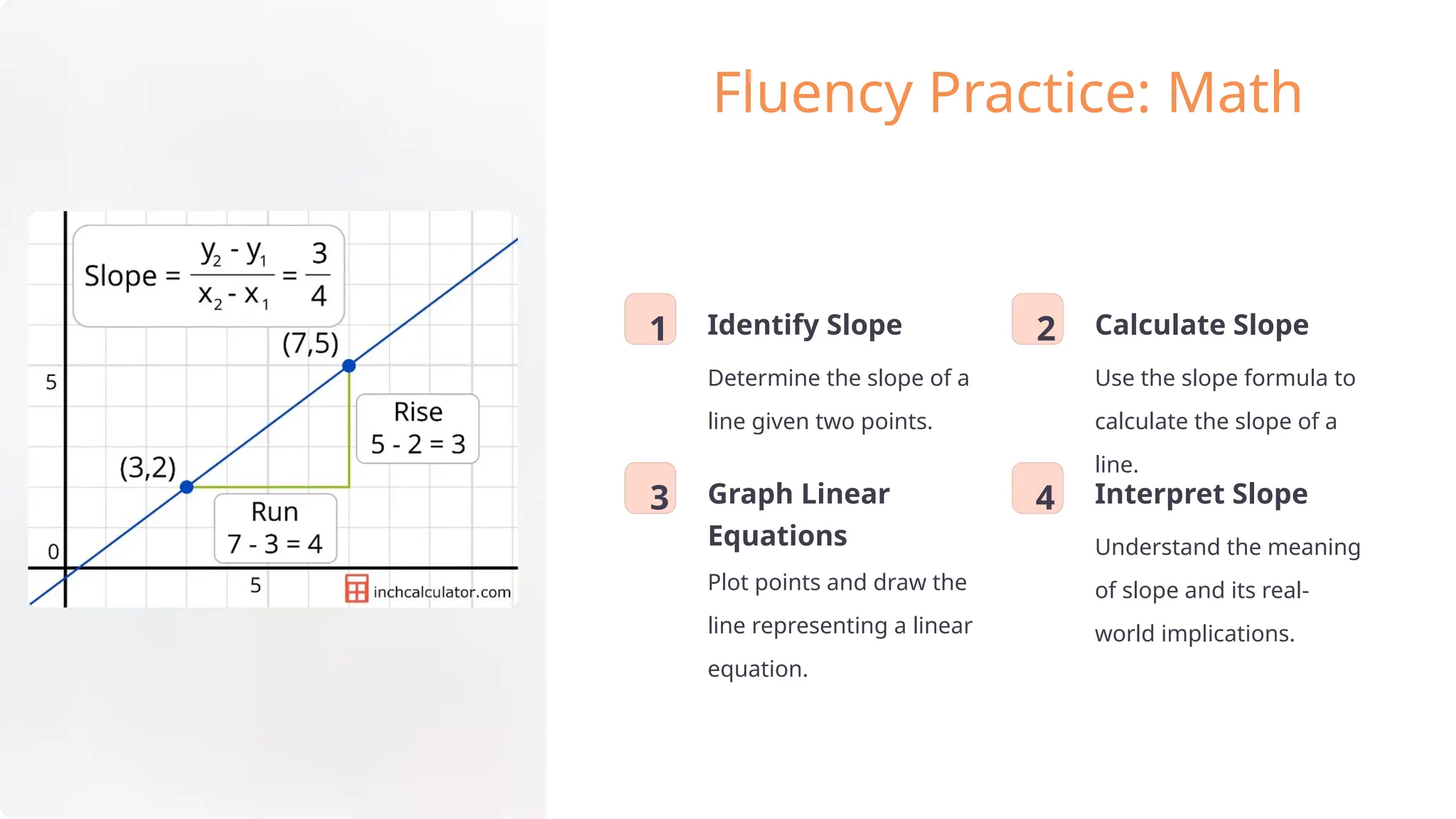 Slope = $\frac{y_2 - y_1}{x_2 - x_1} = \frac{3}{4}$

(7,5)

5

Rise
5 - 2 = 3

(3,2)

Run
7 - 3 = 4

0

5

inchcalculator.com

Fluency Practice: Math

1

Identify Slope

Determine the slope of a line given two points.

2

Calculate Slope

Use the slope formula to calculate the slope of a line.

3

Graph Linear Equations

Plot points and draw the line representing a linear equation.

4

Interpret Slope

Understand the meaning of slope and its real-world implications.