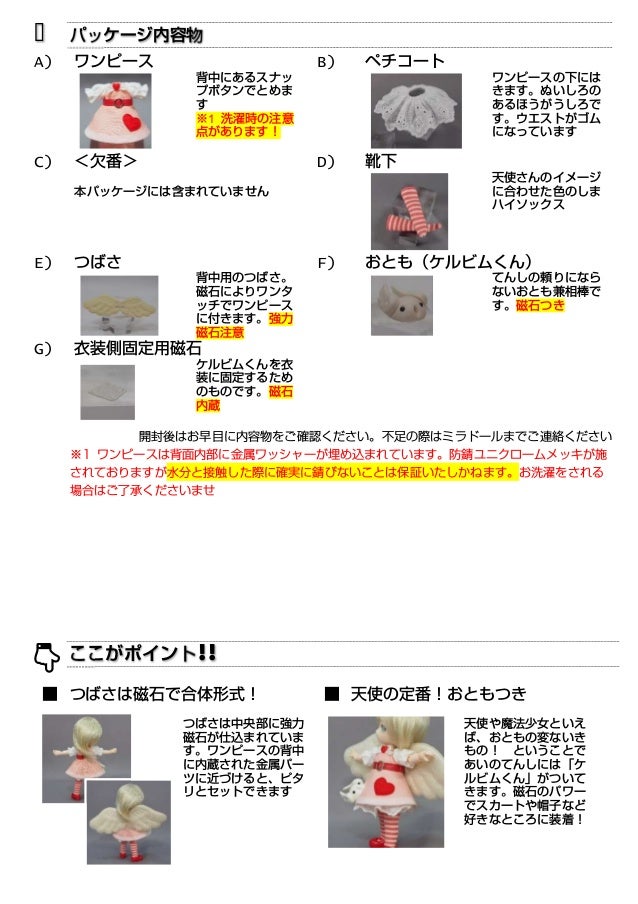 パッケージ内容物

A) ワンピース

背中にあるスナップボタンでとめます
※1 洗濯時の注意点があります！

B) ペチコート

ワンピースの下にはきます。ぬいしろのあるほうがうしろです。ウエストがゴムになっています

C) ＜欠番＞

本パッケージには含まれていません

D) 靴下

天使さんのイメージに合わせた色のしまハイソックス

E) つばさ

背中用のつばさ。磁石によりワンタッチでワンピースに付きます。強力磁石注意

F) おとも（ケルビムくん）

てんしの頼りにならないおとも兼相棒です。磁石つき

G) 衣装側固定用磁石

ケルビムくんを衣装に固定するためのものです。磁石内蔵

開封後はお早目に内容物をご確認ください。不足の際はミラドールまでご連絡ください
※1 ワンピースは背面内部に金属ワッシャーが埋め込まれています。防錆ユニクロームメッキが施されておりますが水分と接触した際に確実に錆びないことは保証いたしかねます。お洗濯をされる場合はご了承くださいませ

ここがポイント!!

■ つばさは磁石で合体形式！

つばさは中央部に強力磁石が仕込まれています。ワンピースの背中に内蔵された金属パーツに近づけると、ピタリとセットできます

■ 天使の定番！おともつき

天使や魔法少女といえば、おともの変ないきもの！ ということであいのてんしには「ケルビムくん」がついてきます。磁石のパワーでスカートや帽子など好きなところに装着！