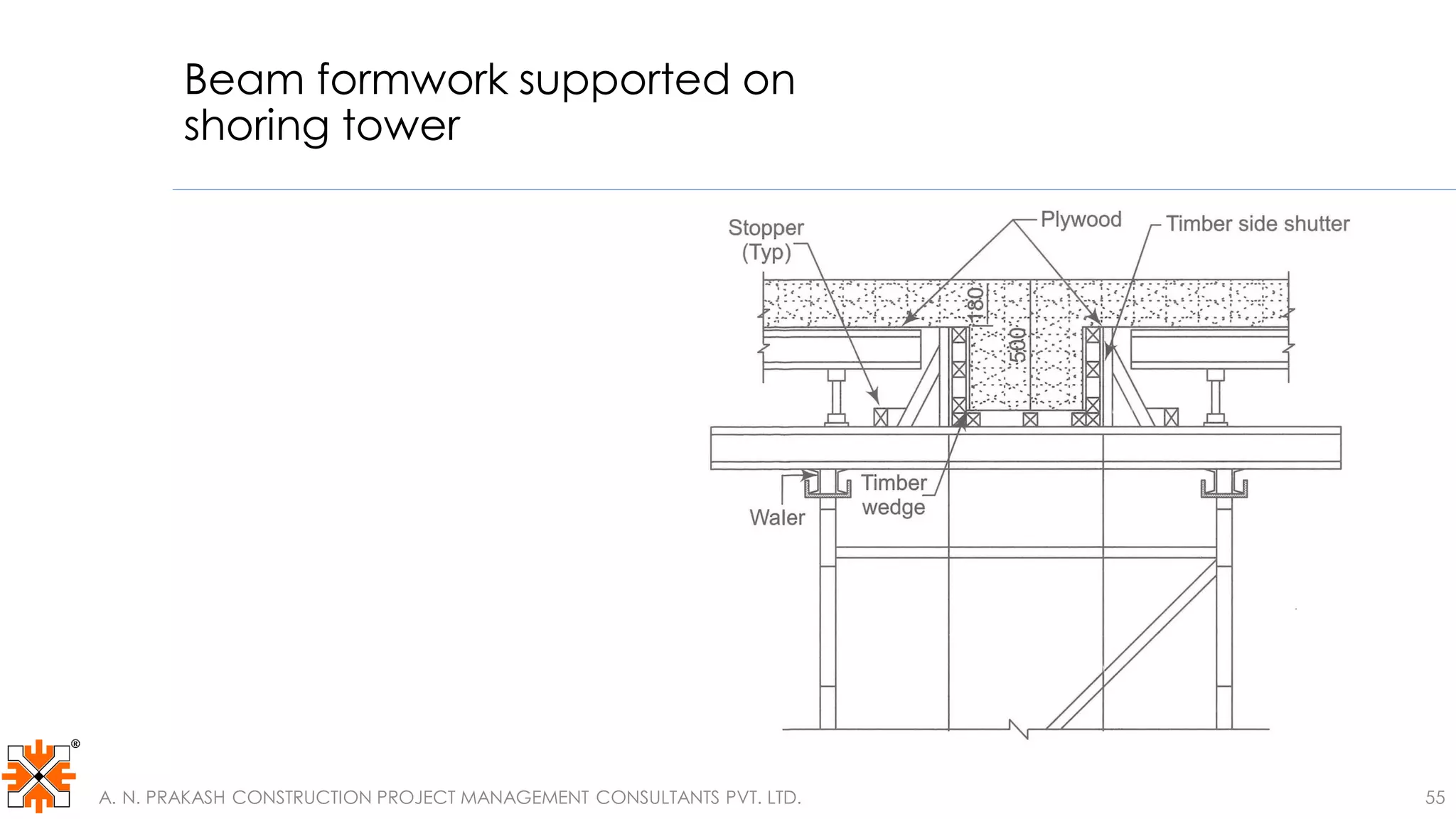 Beam formwork supported on shoring tower

Stopper (Typ)

Plywood

Timber side shutter

180

500

Timber wedge

Waler

®

A. N. PRAKASH CONSTRUCTION PROJECT MANAGEMENT CONSULTANTS PVT. LTD.

55