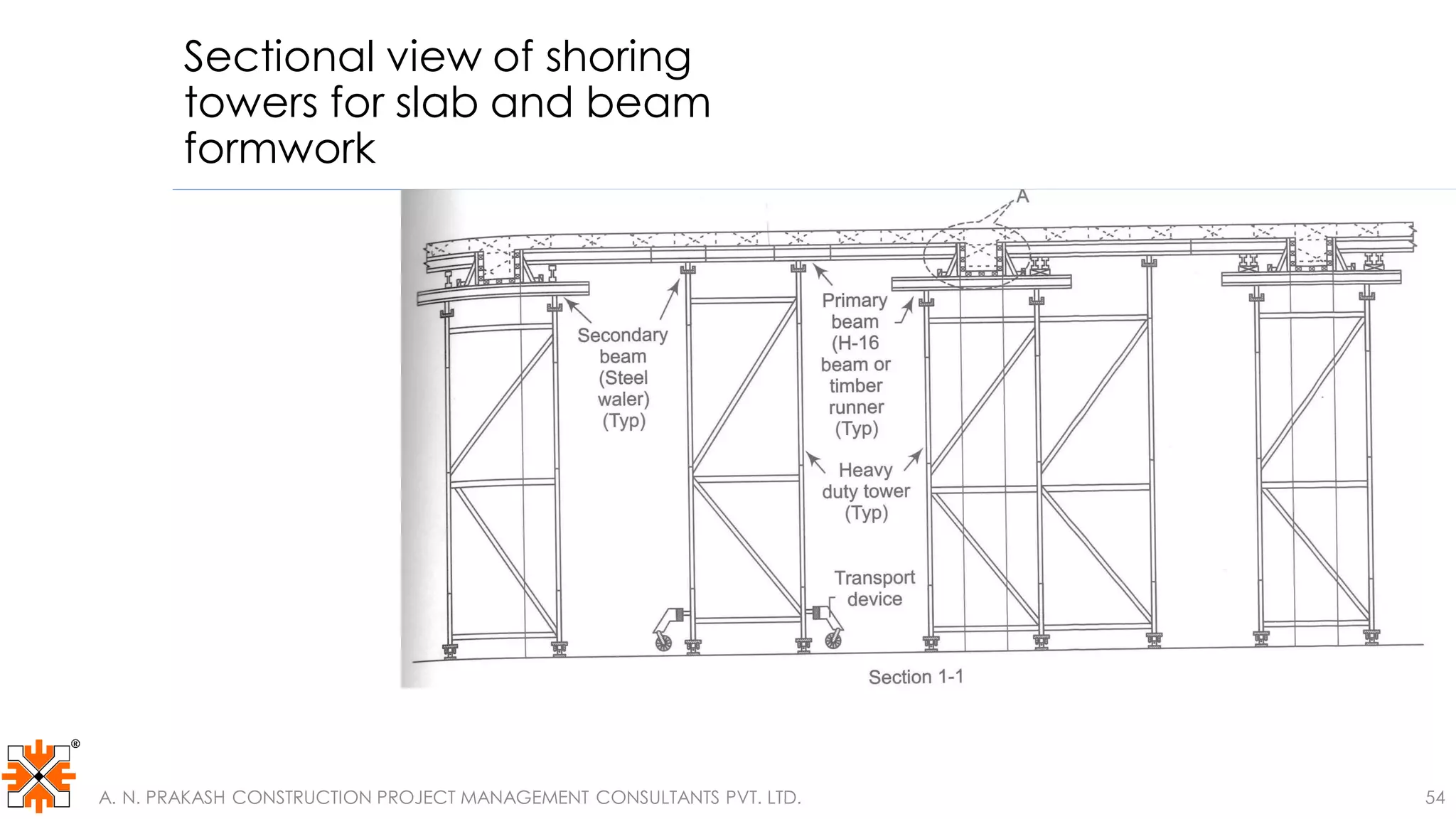 Sectional view of shoring towers for slab and beam formwork

A

Secondary beam (Steel waler) (Typ)

Primary beam (H-16 beam or timber runner (Typ)

Heavy duty tower (Typ)

Transport device

Section 1-1

®

A. N. PRAKASH CONSTRUCTION PROJECT MANAGEMENT CONSULTANTS PVT. LTD.

54