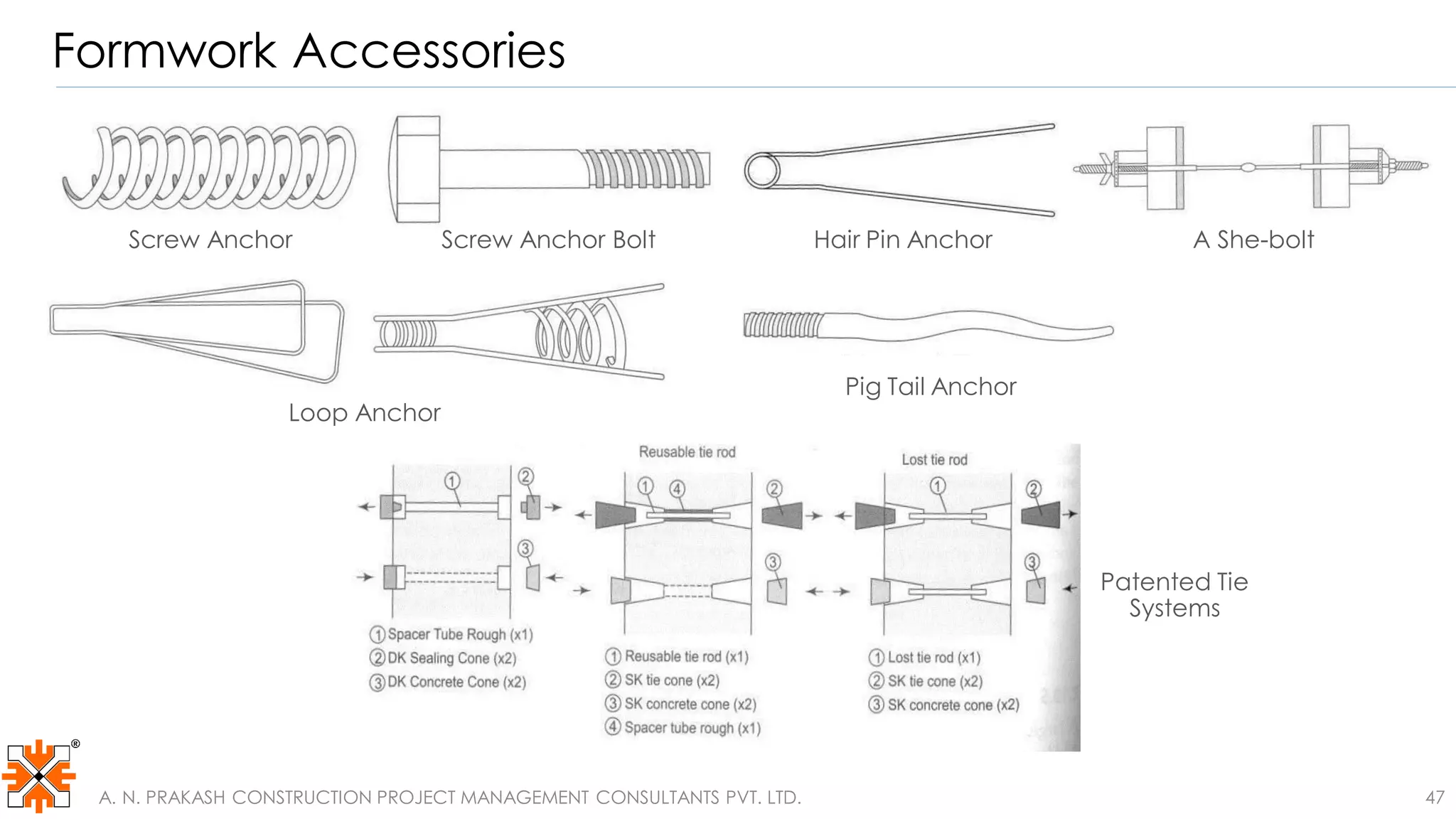 Formwork Accessories

Screw Anchor

Screw Anchor Bolt

Hair Pin Anchor

A She-bolt

Loop Anchor

Pig Tail Anchor

Reusable tie rod

Lost tie rod

1 2 3

1 4 2 3

1 2 3

1 Spacer Tube Rough (x1)
2 DK Sealing Cone (x2)
3 DK Concrete Cone (x2)

1 Reusable tie rod (x1)
2 SK tie cone (x2)
3 SK concrete cone (x2)
4 Spacer tube rough (x1)

1 Lost tie rod (x1)
2 SK tie cone (x2)
3 SK concrete cone (x2)

Patented Tie Systems

®

A. N. PRAKASH CONSTRUCTION PROJECT MANAGEMENT CONSULTANTS PVT. LTD.

47