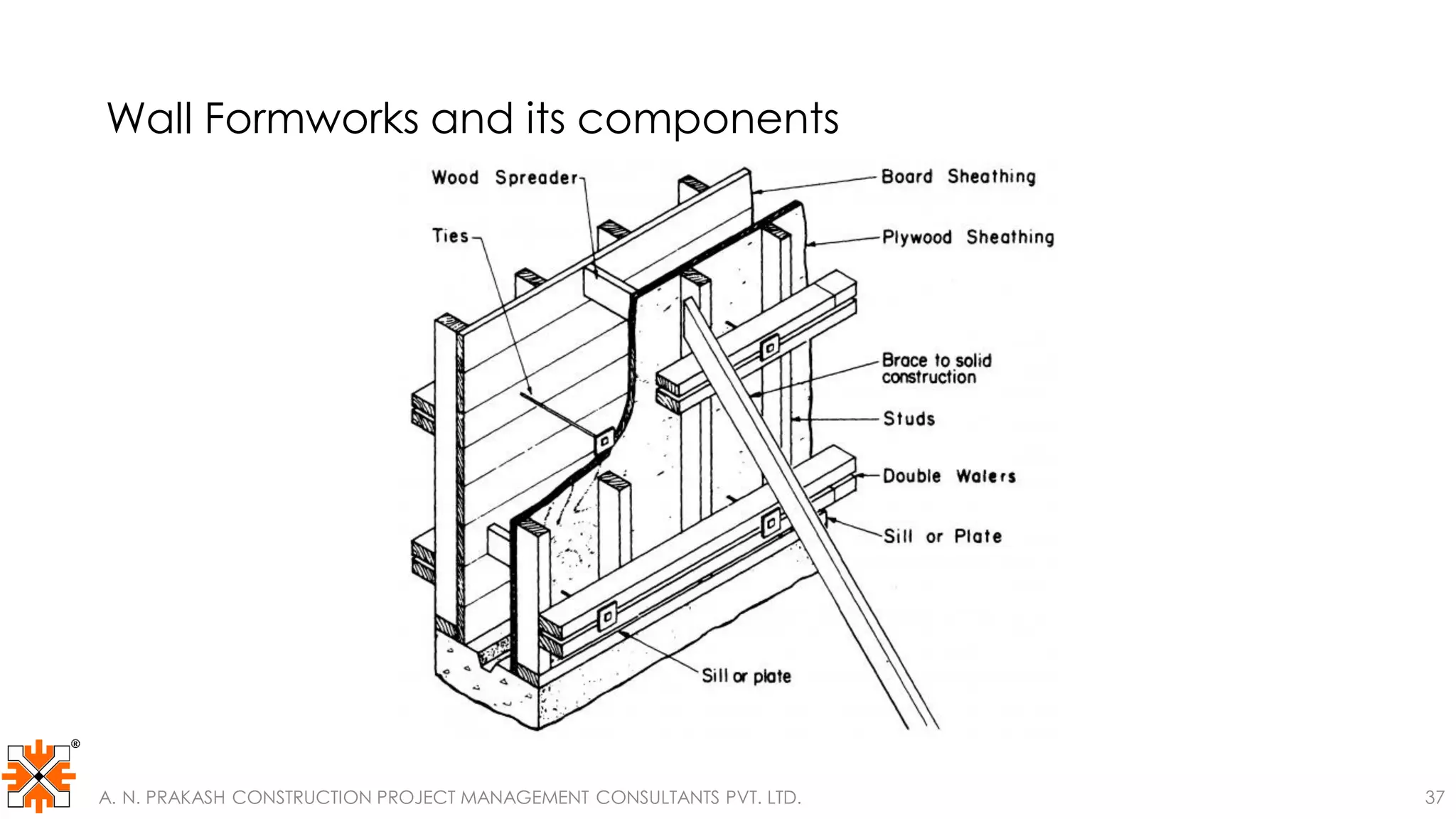 Wall Formworks and its components

Wood Spreader

Ties

Board Sheathing

Plywood Sheathing

Brace to solid construction

Studs

Double Walers

Sill or Plate

Sill or plate

®

A. N. PRAKASH CONSTRUCTION PROJECT MANAGEMENT CONSULTANTS PVT. LTD.

37