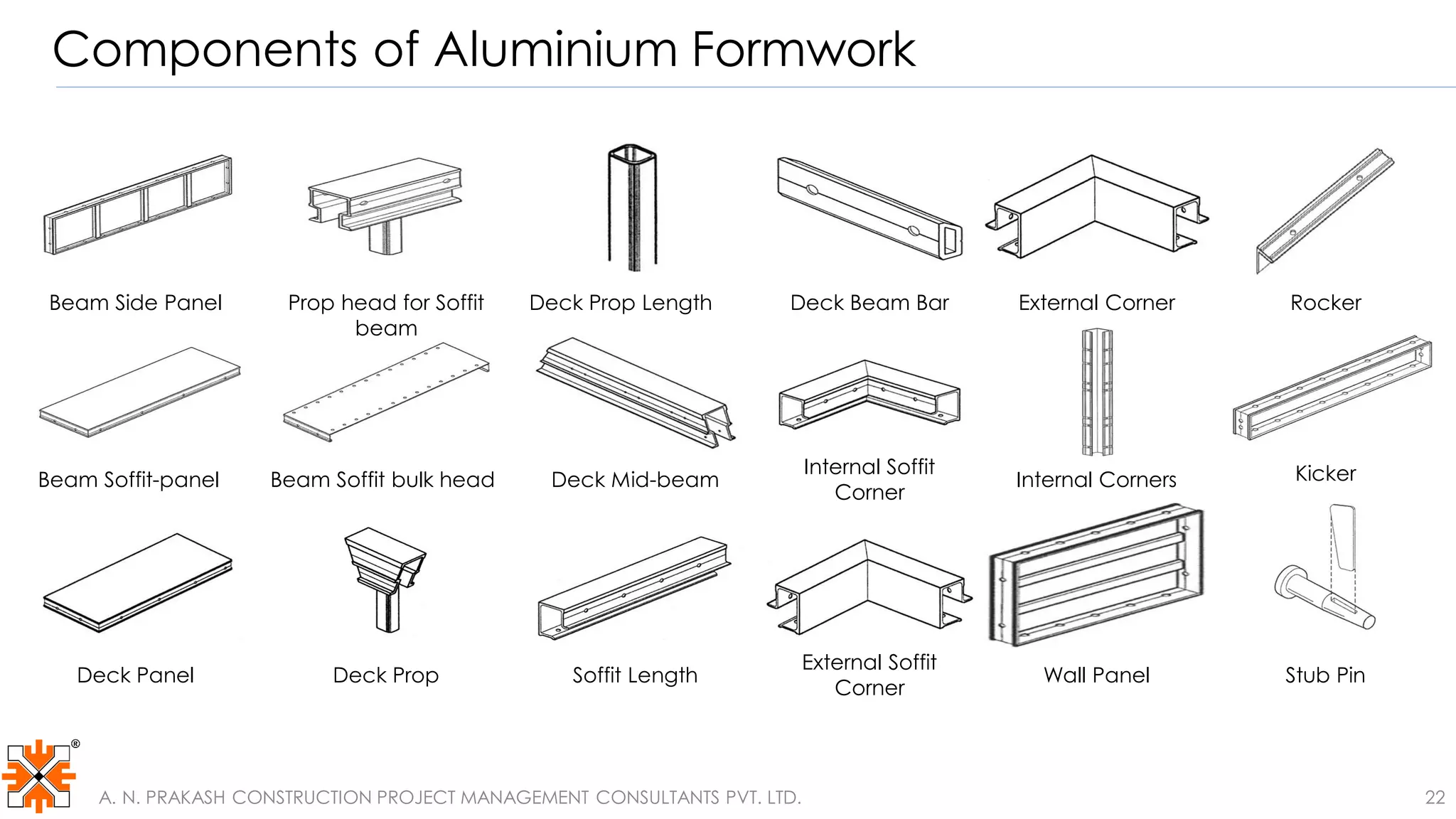 Components of Aluminium Formwork

Beam Side Panel

Prop head for Soffit beam

Deck Prop Length

Deck Beam Bar

External Corner

Rocker

Beam Soffit-panel

Beam Soffit bulk head

Deck Mid-beam

Internal Soffit Corner

Internal Corners

Kicker

Deck Panel

Deck Prop

Soffit Length

External Soffit Corner

Wall Panel

Stub Pin

®

A. N. PRAKASH CONSTRUCTION PROJECT MANAGEMENT CONSULTANTS PVT. LTD.

22