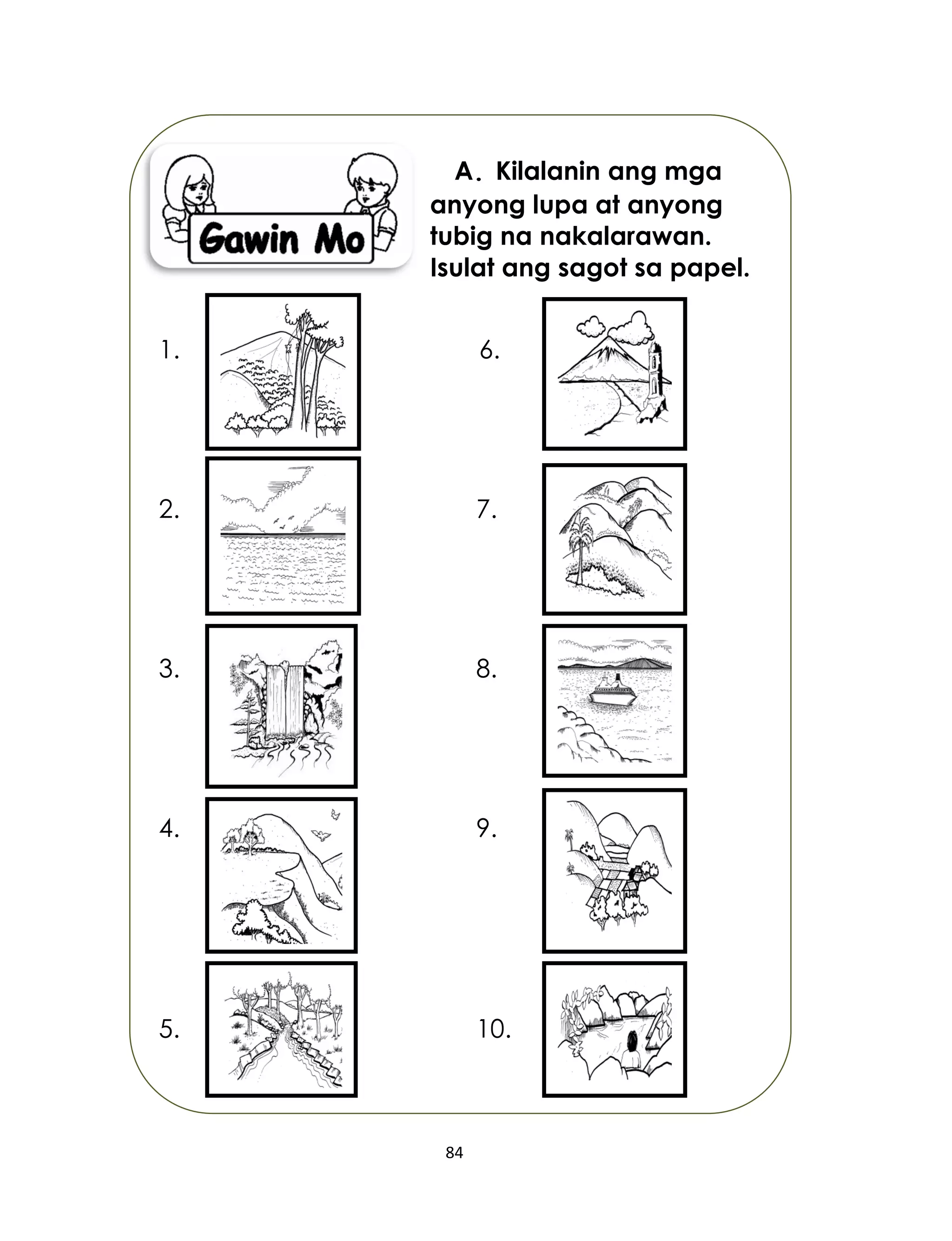 Gawin Mo

A. Kilalanin ang mga anyong lupa at anyong tubig na nakalarawan. Isulat ang sagot sa papel.

1.

2.

3.

4.

5.

6.

7.

8.

9.

10.

84