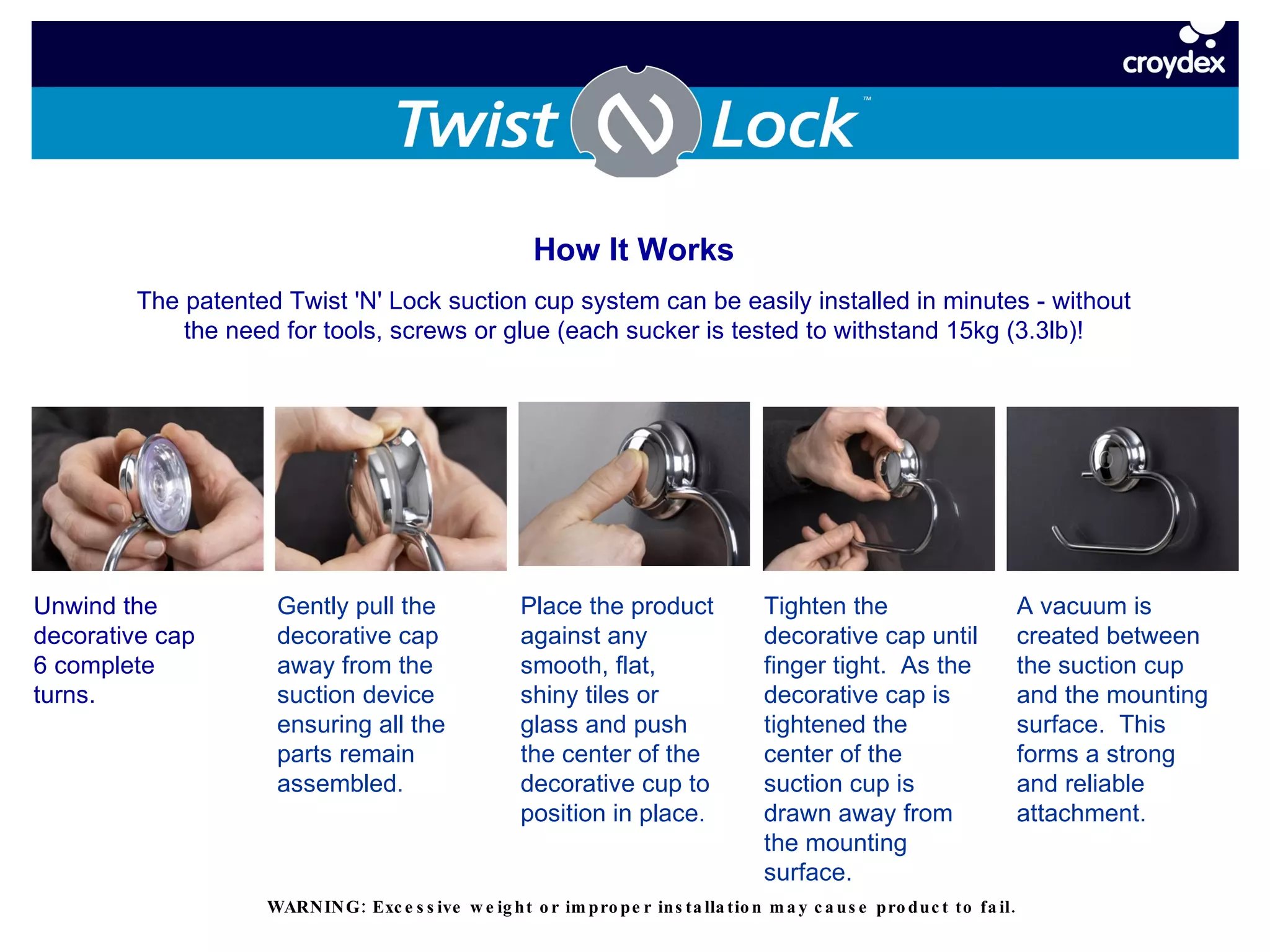 croydex

Twist N Lock™

How It Works

The patented Twist 'N' Lock suction cup system can be easily installed in minutes - without the need for tools, screws or glue (each sucker is tested to withstand 15kg (3.3lb)!

Unwind the decorative cap 6 complete turns.

Gently pull the decorative cap away from the suction device ensuring all the parts remain assembled.

Place the product against any smooth, flat, shiny tiles or glass and push the center of the decorative cup to position in place.

Tighten the decorative cap until finger tight. As the decorative cap is tightened the center of the suction cup is drawn away from the mounting surface.

A vacuum is created between the suction cup and the mounting surface. This forms a strong and reliable attachment.

WARNING: Excessive weight or improper installation may cause product to fail.