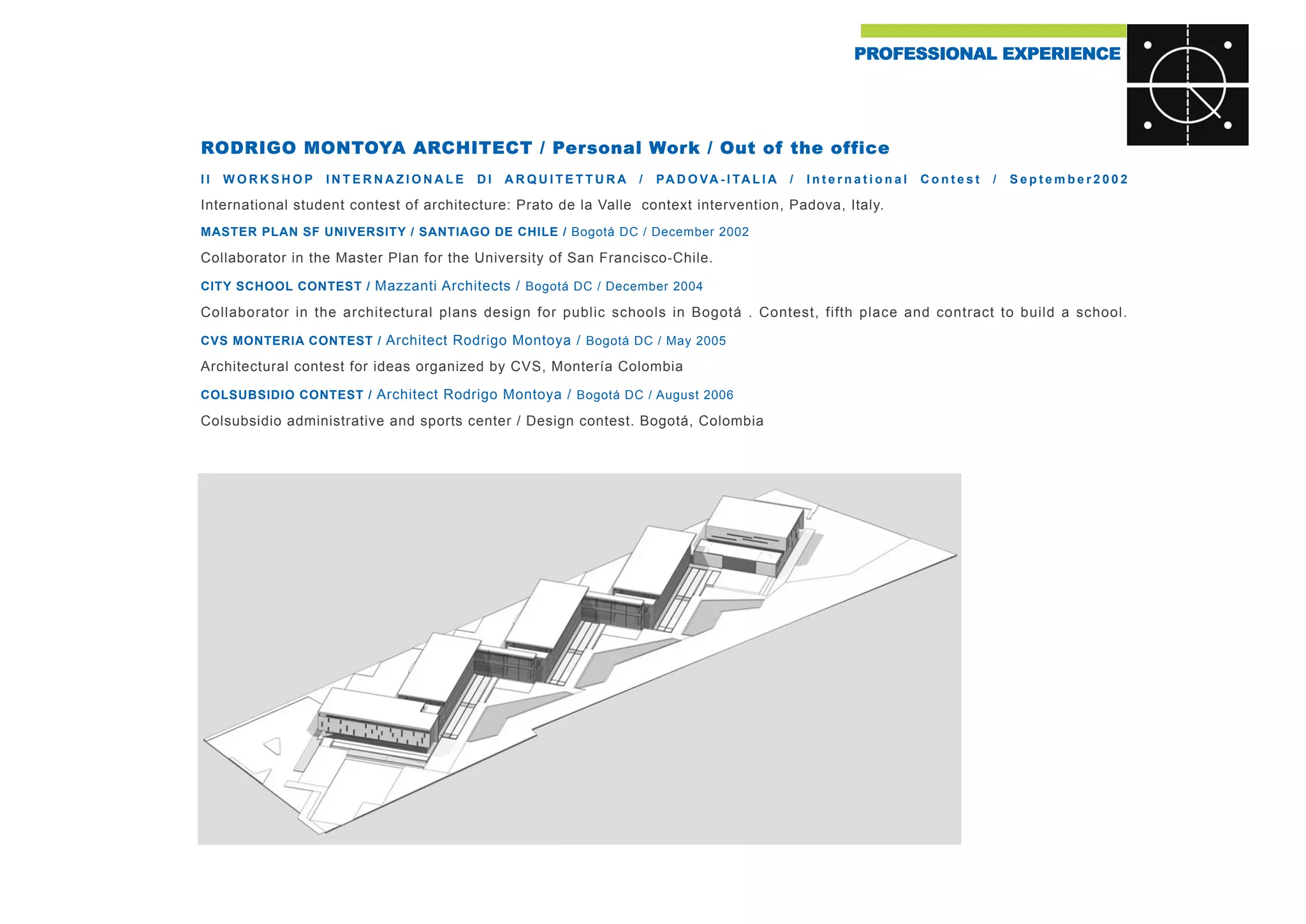 PROFESSIONAL EXPERIENCE

RODRIGO MONTOYA ARCHITECT / Personal Work / Out of the office

II WORKSHOP INTERNAZIONALE DI ARQUITETTURA / PADOVA-ITALIA / International Contest / September2002

International student contest of architecture: Prato de la Valle context intervention, Padova, Italy.

MASTER PLAN SF UNIVERSITY / SANTIAGO DE CHILE / Bogotá DC / December 2002

Collaborator in the Master Plan for the University of San Francisco-Chile.

CITY SCHOOL CONTEST / Mazzanti Architects / Bogotá DC / December 2004

Collaborator in the architectural plans design for public schools in Bogotá . Contest, fifth place and contract to build a school.

CVS MONTERIA CONTEST / Architect Rodrigo Montoya / Bogotá DC / May 2005

Architectural contest for ideas organized by CVS, Montería Colombia

COLSUBSIDIO CONTEST / Architect Rodrigo Montoya / Bogotá DC / August 2006

Colsubsidio administrative and sports center / Design contest. Bogotá, Colombia