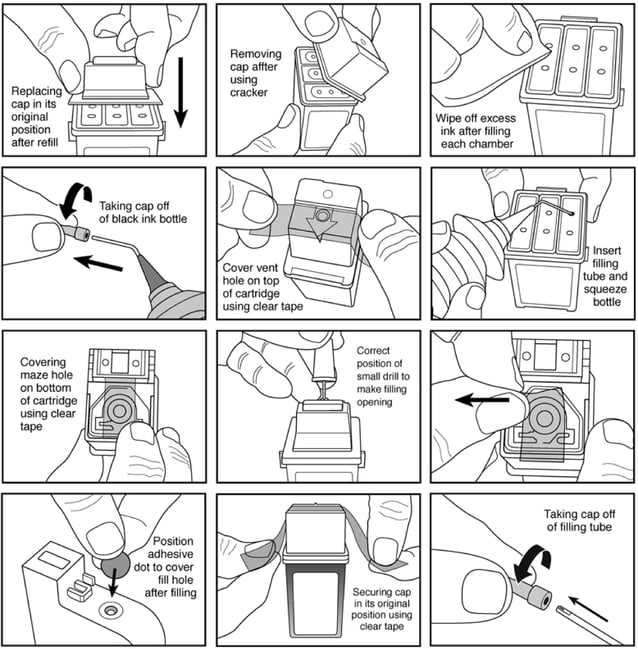 Replacing cap in its original position after refill

Removing cap affter using cracker

Wipe off excess ink after filling each chamber

Taking cap off of black ink bottle

Cover vent hole on top of cartridge using clear tape

Insert filling tube and squeeze bottle

Covering maze hole on bottom of cartridge using clear tape

Correct position of small drill to make filling opening

Position adhesive dot to cover fill hole after filling

Securing cap in its original position using clear tape

Taking cap off of filling tube