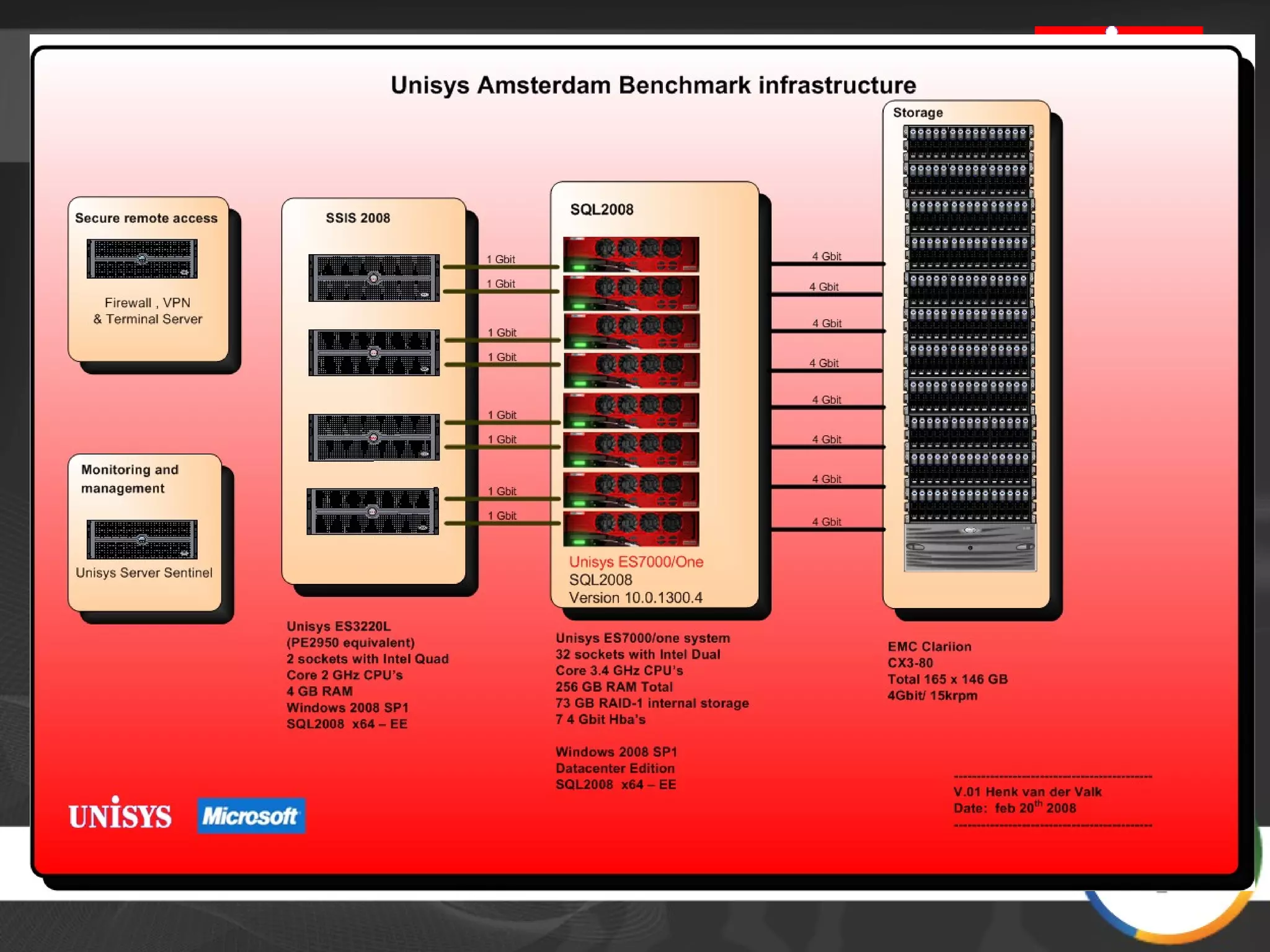 Unisys Amsterdam Benchmark infrastructure

Secure remote access

Firewall , VPN & Terminal Server

Monitoring and management

Unisys Server Sentinel

SSIS 2008

1 Gbit
1 Gbit
1 Gbit
1 Gbit
1 Gbit
1 Gbit
1 Gbit
1 Gbit

SQL2008

Unisys ES7000/One
SQL2008
Version 10.0.1300.4

4 Gbit
4 Gbit
4 Gbit
4 Gbit
4 Gbit
4 Gbit
4 Gbit
4 Gbit

Storage

Unisys ES3220L
(PE2950 equivalent)
2 sockets with Intel Quad Core 2 GHz CPU's
4 GB RAM
Windows 2008 SP1
SQL2008 x64 – EE

Unisys ES7000/one system
32 sockets with Intel Dual Core 3.4 GHz CPU's
256 GB RAM Total
73 GB RAID-1 internal storage
7 4 Gbit Hba's

Windows 2008 SP1
Datacenter Edition
SQL2008 x64 – EE

EMC Clariion
CX3-80
Total 165 x 146 GB
4Gbit/ 15krpm

V.01 Henk van der Valk
Date: feb 20$^{th}$ 2008

UNISYS
Microsoft