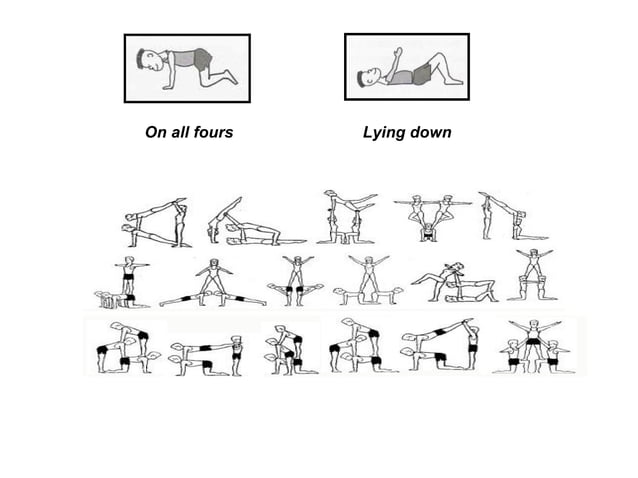 On all fours

Lying down