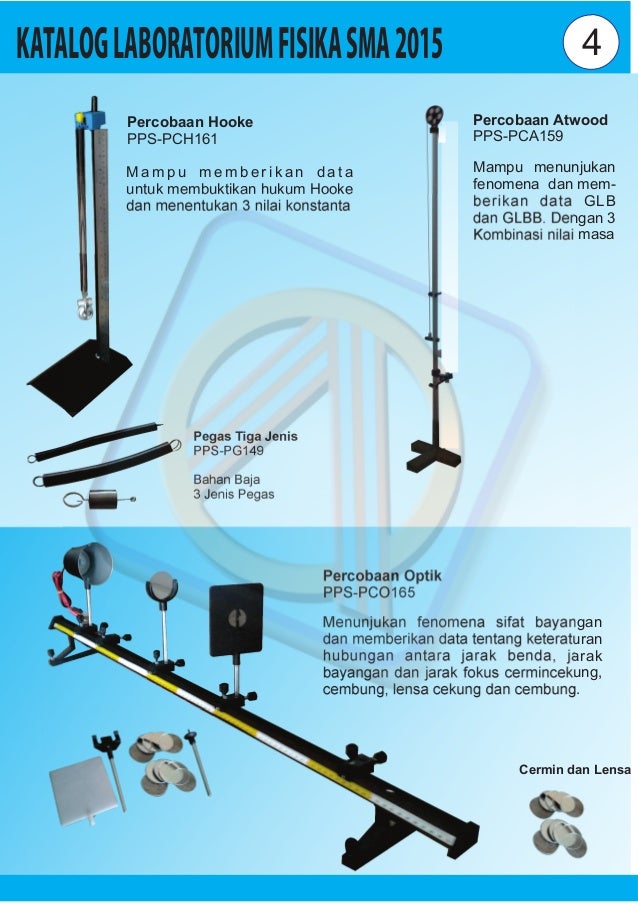 KATALOG LABORATORIUM FISIKA SMA 2015

4

Percobaan Hooke
PPS-PCH161

Mampu memberikan data untuk membuktikan hukum Hooke dan menentukan 3 nilai konstanta

Percobaan Atwood
PPS-PCA159

Mampu menunjukan fenomena dan memberikan data GLB dan GLBB. Dengan 3 Kombinasi nilai masa

Pegas Tiga Jenis
PPS-PG149

Bahan Baja
3 Jenis Pegas

Percobaan Optik
PPS-PCO165

Menunjukan fenomena sifat bayangan dan memberikan data tentang keteraturan hubungan antara jarak benda, jarak bayangan dan jarak fokus cermincekung, cembung, lensa cekung dan cembung.

Cermin dan Lensa