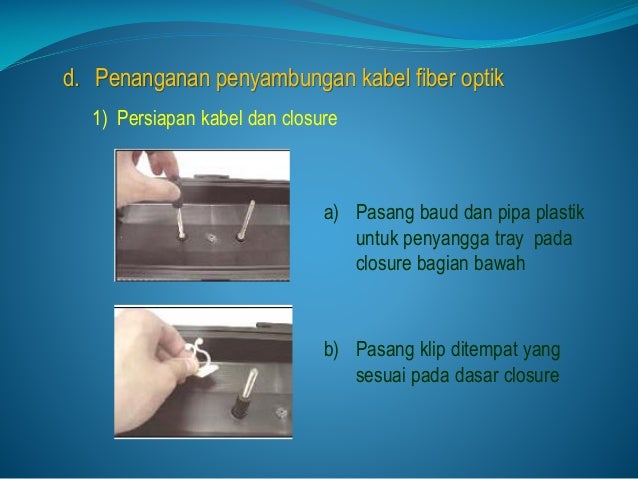 d. Penanganan penyambungan kabel fiber optik

1) Persiapan kabel dan closure

a) Pasang baud dan pipa plastik untuk penyangga tray pada closure bagian bawah

b) Pasang klip ditempat yang sesuai pada dasar closure