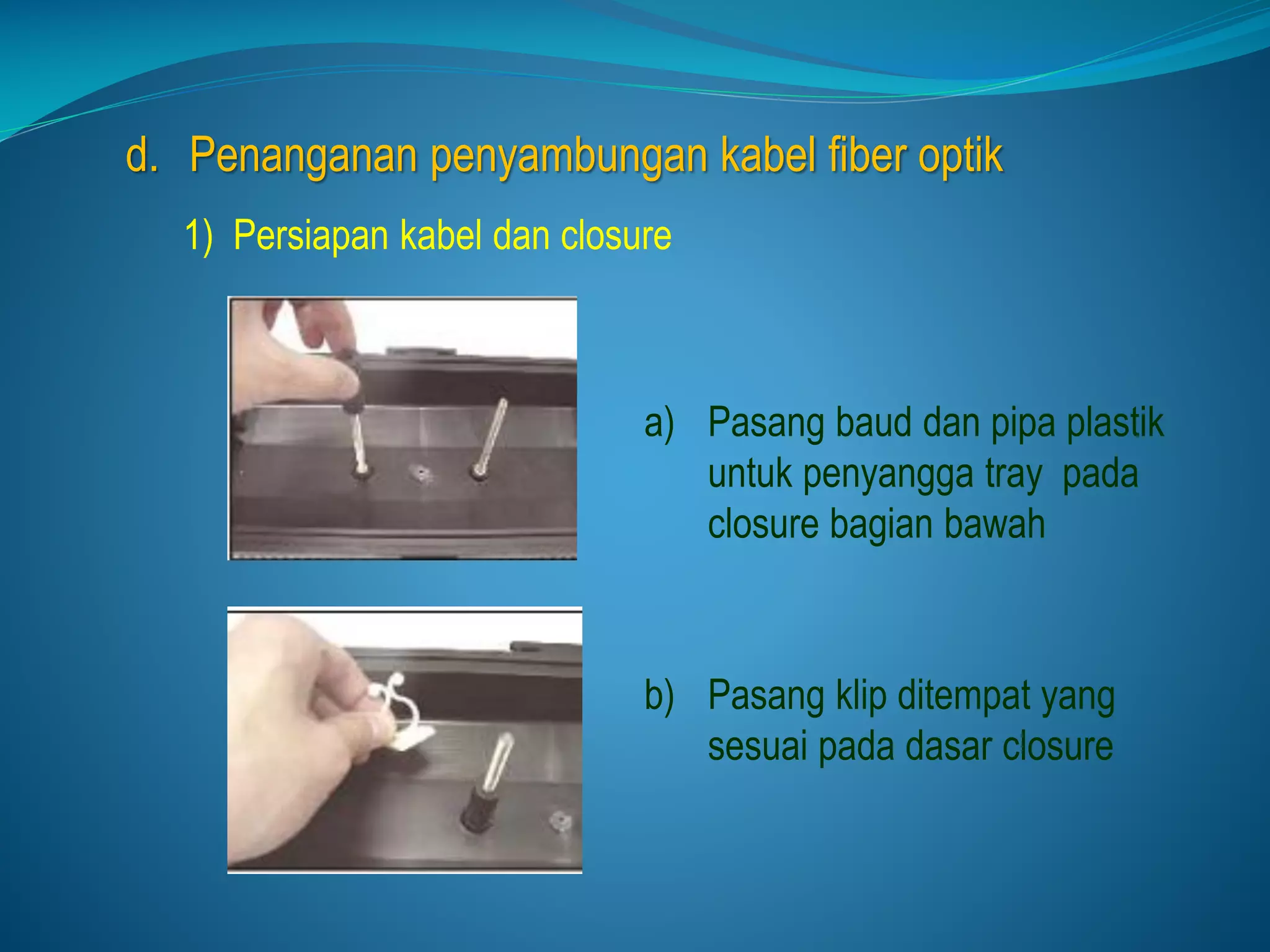 d. Penanganan penyambungan kabel fiber optik

1) Persiapan kabel dan closure

a) Pasang baud dan pipa plastik untuk penyangga tray pada closure bagian bawah

b) Pasang klip ditempat yang sesuai pada dasar closure