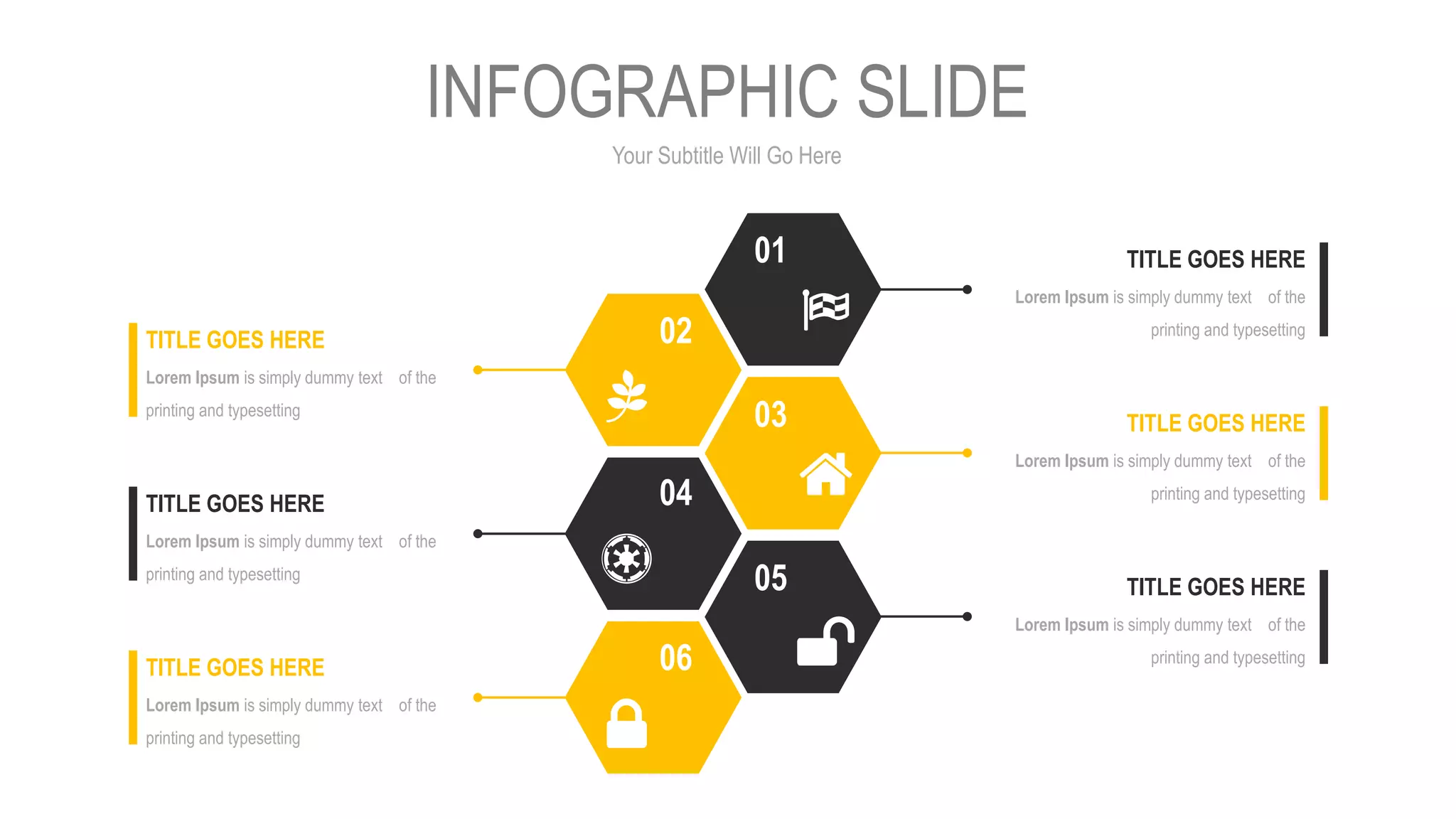 INFOGRAPHIC SLIDE

Your Subtitle Will Go Here

01

TITLE GOES HERE

Lorem Ipsum is simply dummy text of the printing and typesetting

02

TITLE GOES HERE

Lorem Ipsum is simply dummy text of the printing and typesetting

03

TITLE GOES HERE

Lorem Ipsum is simply dummy text of the printing and typesetting

04

TITLE GOES HERE

Lorem Ipsum is simply dummy text of the printing and typesetting

05

TITLE GOES HERE

Lorem Ipsum is simply dummy text of the printing and typesetting

06

TITLE GOES HERE

Lorem Ipsum is simply dummy text of the printing and typesetting