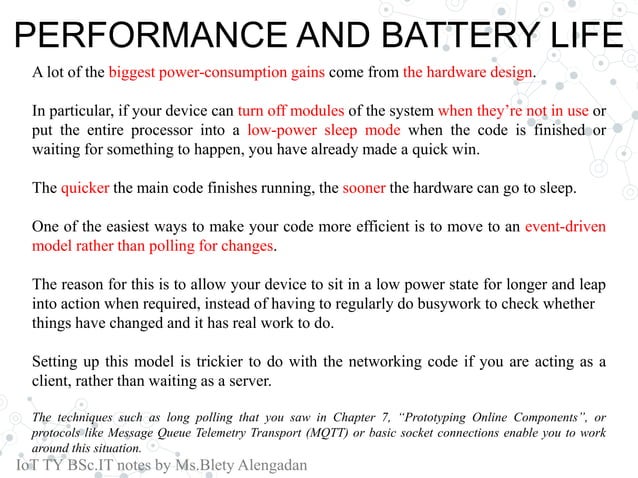 PERFORMANCE AND BATTERY LIFE

A lot of the biggest power-consumption gains come from the hardware design.

In particular, if your device can turn off modules of the system when they're not in use or put the entire processor into a low-power sleep mode when the code is finished or waiting for something to happen, you have already made a quick win.

The quicker the main code finishes running, the sooner the hardware can go to sleep.

One of the easiest ways to make your code more efficient is to move to an event-driven model rather than polling for changes.

The reason for this is to allow your device to sit in a low power state for longer and leap into action when required, instead of having to regularly do busywork to check whether things have changed and it has real work to do.

Setting up this model is trickier to do with the networking code if you are acting as a client, rather than waiting as a server.

The techniques such as long polling that you saw in Chapter 7, "Prototyping Online Components", or protocols like Message Queue Telemetry Transport (MQTT) or basic socket connections enable you to work around this situation.

IoT TY BSc.IT notes by Ms.Blety Alengadan