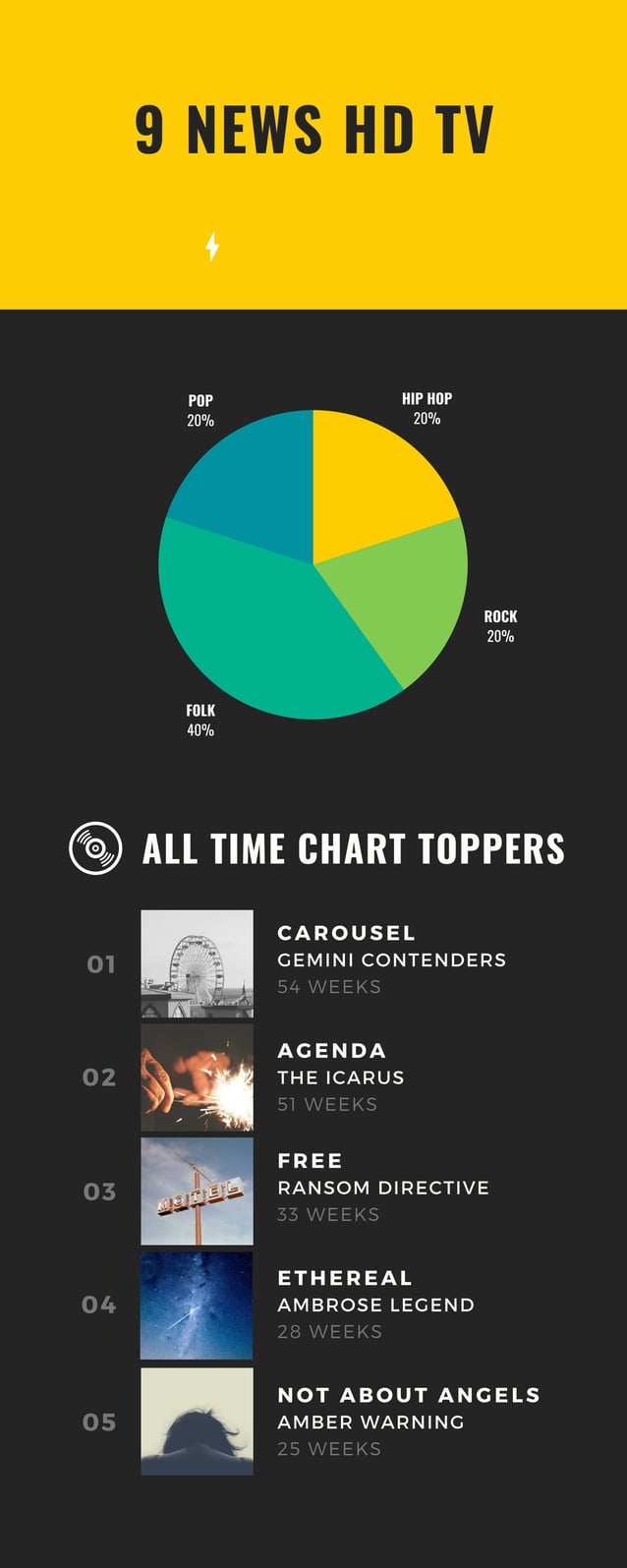 9 NEWS HD TV

POP
20%

HIP HOP
20%

ROCK
20%

FOLK
40%

ALL TIME CHART TOPPERS

01
CAROUSEL
GEMINI CONTENDERS
54 WEEKS

02
AGENDA
THE ICARUS
51 WEEKS

03
MOTEL
FREE
RANSOM DIRECTIVE
33 WEEKS

04
ETHEREAL
AMBROSE LEGEND
28 WEEKS

05
NOT ABOUT ANGELS
AMBER WARNING
25 WEEKS