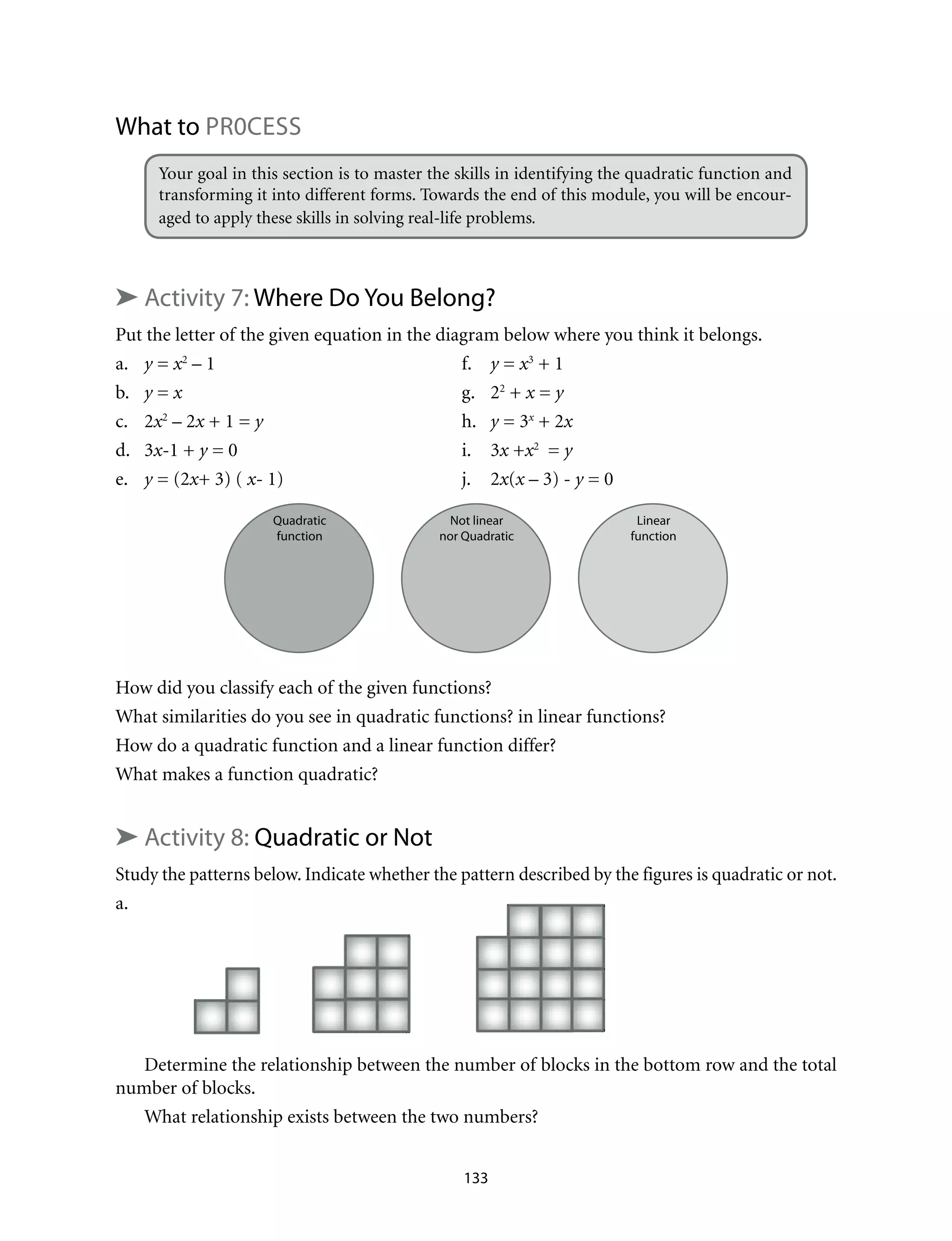 What to PR0CESS

Your goal in this section is to master the skills in identifying the quadratic function and transforming it into different forms. Towards the end of this module, you will be encouraged to apply these skills in solving real-life problems.

➤ Activity 7: Where Do You Belong?

Put the letter of the given equation in the diagram below where you think it belongs.

a. $y = x^2 - 1$
b. $y = x$
c. $2x^2 - 2x + 1 = y$
d. $3x-1 + y = 0$
e. $y = (2x+ 3) ( x- 1)$
f. $y = x^3 + 1$
g. $2^2 + x = y$
h. $y = 3^x + 2x$
i. $3x +x^2 = y$
j. $2x(x - 3) - y = 0$

Quadratic function

Not linear nor Quadratic

Linear function

How did you classify each of the given functions?
What similarities do you see in quadratic functions? in linear functions?
How do a quadratic function and a linear function differ?
What makes a function quadratic?

➤ Activity 8: Quadratic or Not

Study the patterns below. Indicate whether the pattern described by the figures is quadratic or not.

a.

Determine the relationship between the number of blocks in the bottom row and the total number of blocks.

What relationship exists between the two numbers?

133