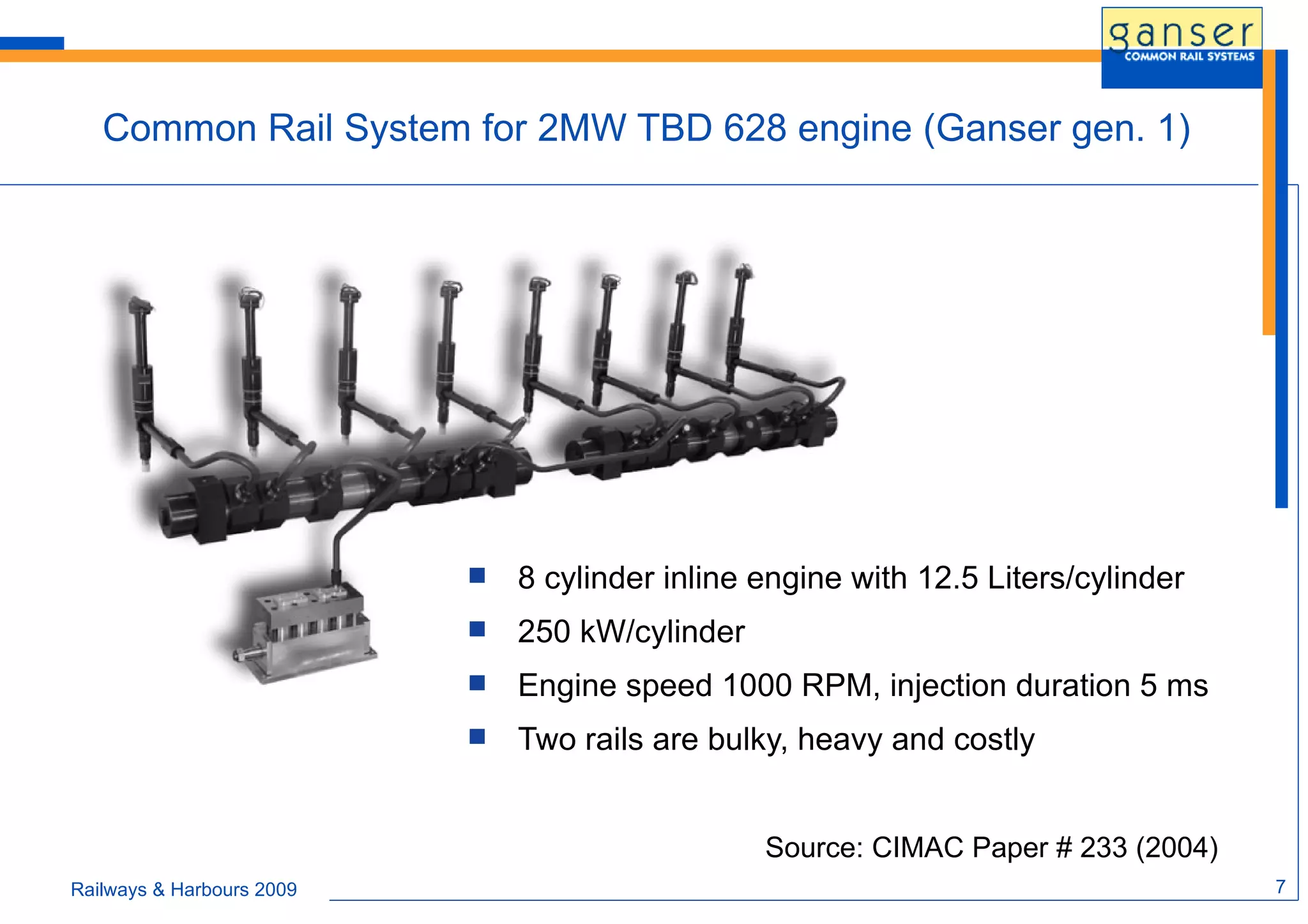 ganser
COMMON RAIL SYSTEMS

Common Rail System for 2MW TBD 628 engine (Ganser gen. 1)

- 8 cylinder inline engine with 12.5 Liters/cylinder
- 250 kW/cylinder
- Engine speed 1000 RPM, injection duration 5 ms
- Two rails are bulky, heavy and costly

Source: CIMAC Paper # 233 (2004)

Railways & Harbours 2009

7