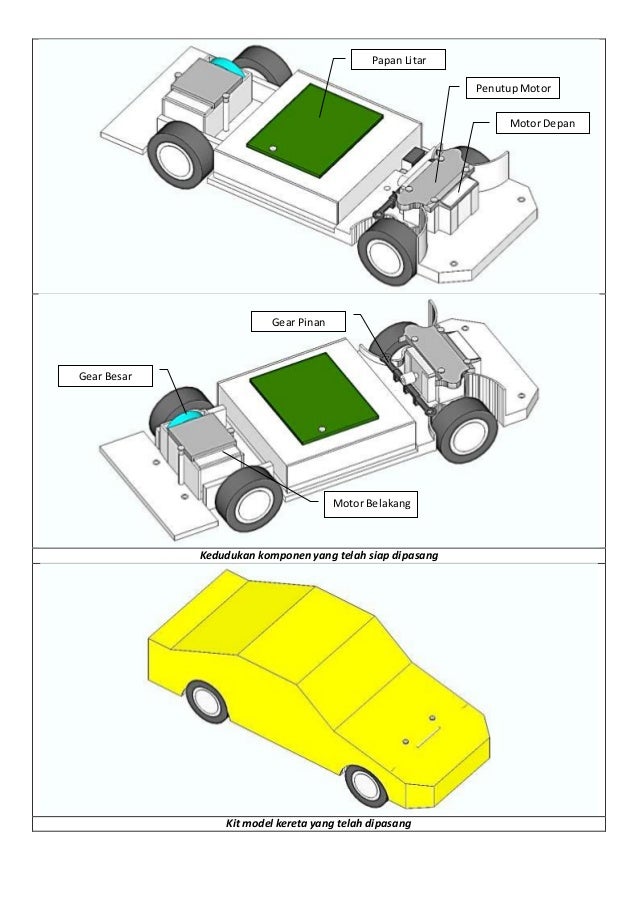 Papan Litar

Penutup Motor

Motor Depan

Gear Pinan

Gear Besar

Motor Belakang

Kedudukan komponen yang telah siap dipasang

Kit model kereta yang telah dipasang