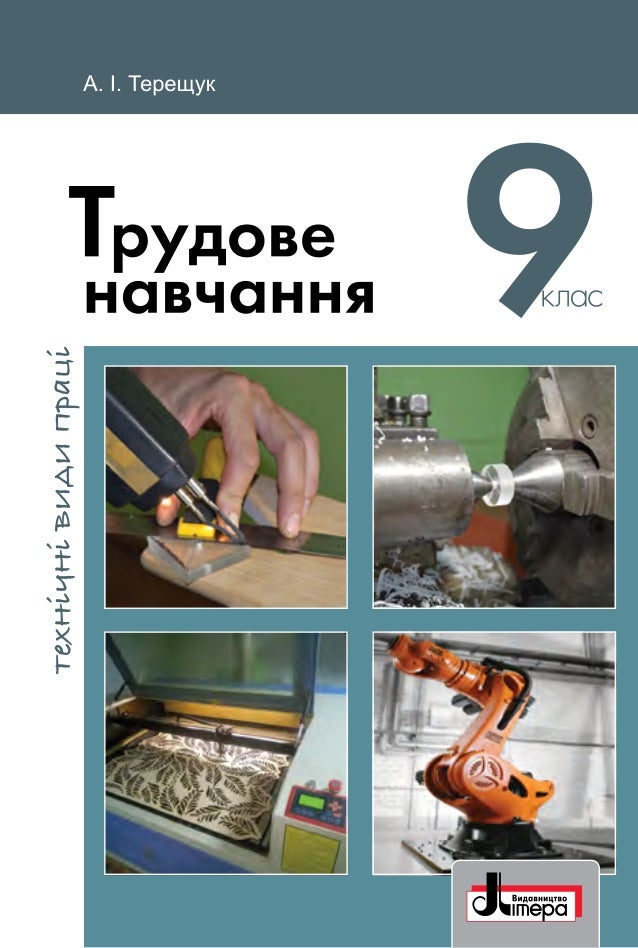 А. І. Терещук

Трудове навчання

9 клас

технічні види праці

Видавництво Літера