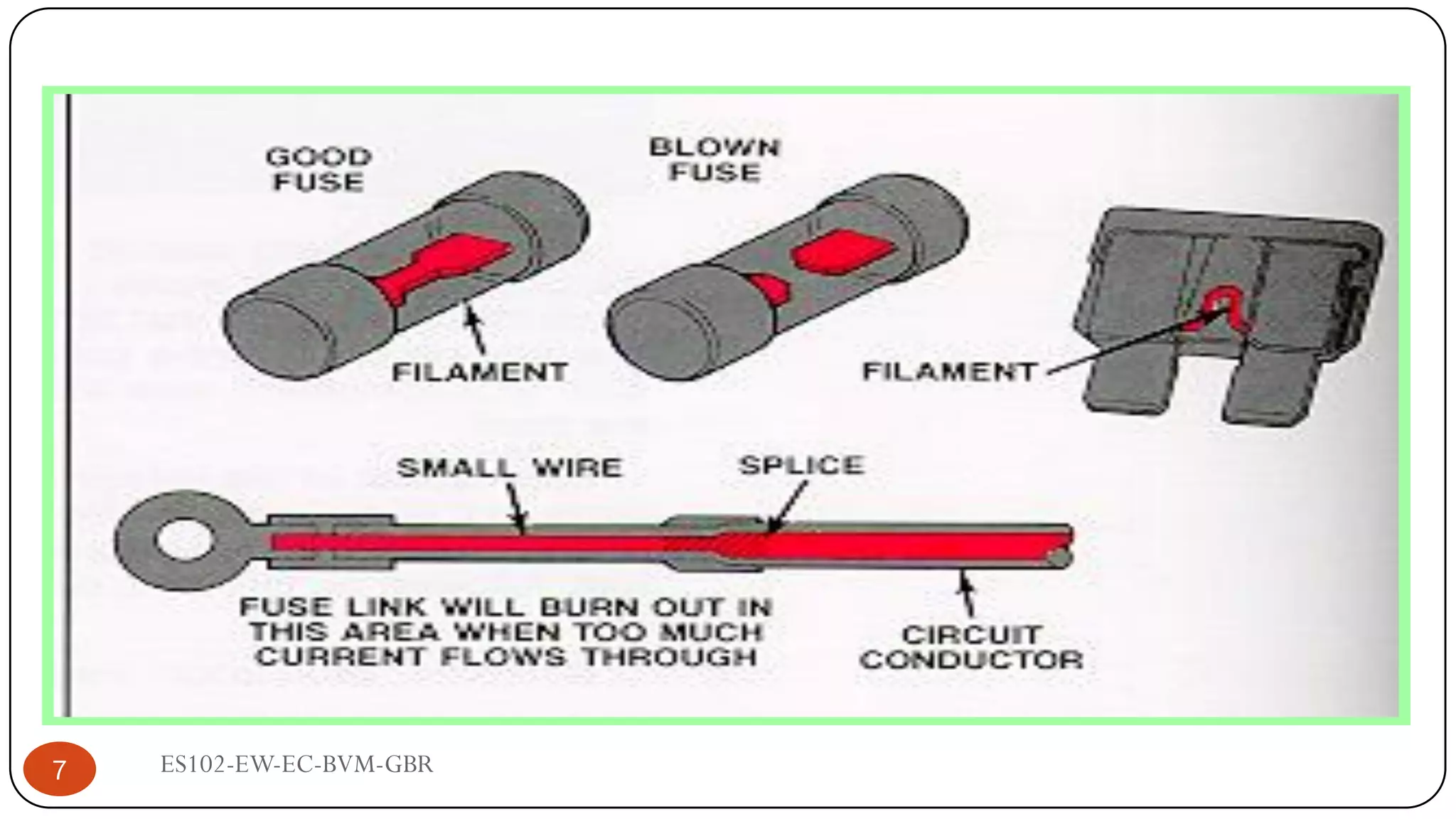 GOOD FUSE

BLOWN FUSE

FILAMENT

FILAMENT

SMALL WIRE

SPLICE

FUSE LINK WILL BURN OUT IN THIS AREA WHEN TOO MUCH CURRENT FLOWS THROUGH

CIRCUIT CONDUCTOR

7

ES102-EW-EC-BVM-GBR