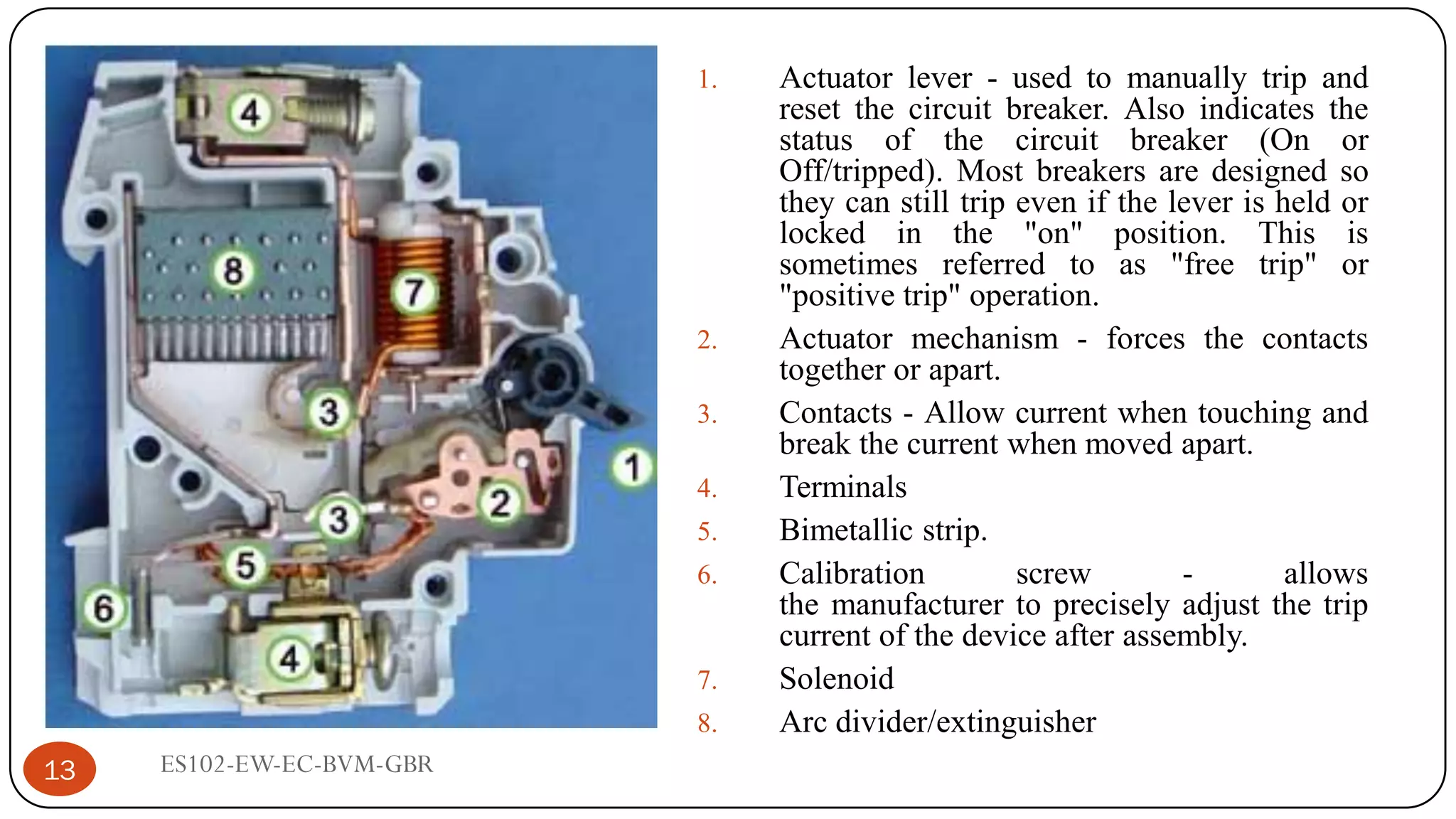 4

8

7

3

1

3

2

5

6

4

1. Actuator lever - used to manually trip and reset the circuit breaker. Also indicates the status of the circuit breaker (On or Off/tripped). Most breakers are designed so they can still trip even if the lever is held or locked in the "on" position. This is sometimes referred to as "free trip" or "positive trip" operation.

2. Actuator mechanism - forces the contacts together or apart.

3. Contacts - Allow current when touching and break the current when moved apart.

4. Terminals

5. Bimetallic strip.

6. Calibration screw - allows the manufacturer to precisely adjust the trip current of the device after assembly.

7. Solenoid

8. Arc divider/extinguisher

13

ES102-EW-EC-BVM-GBR