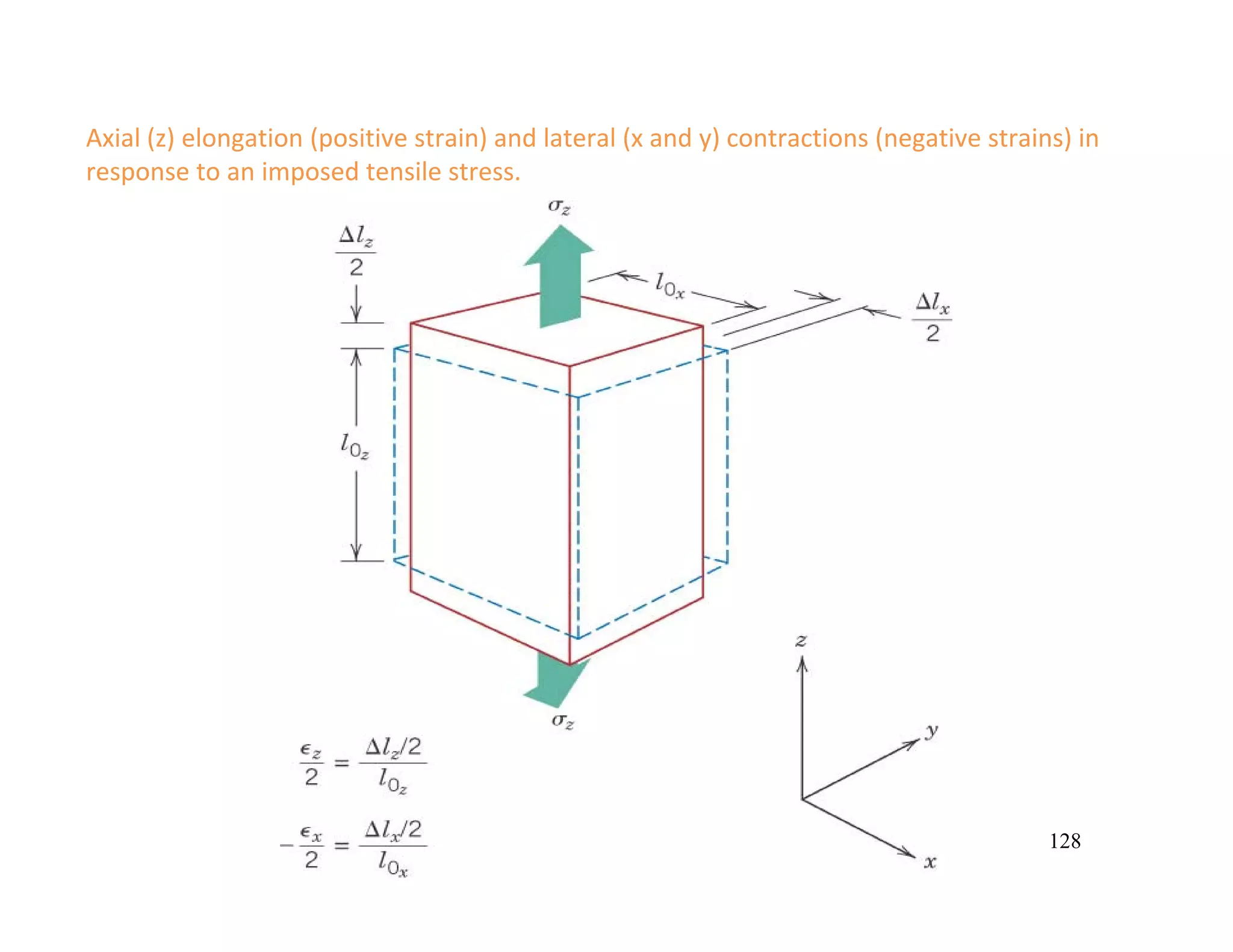 Axial (z) elongation (positive strain) and lateral (x and y) contractions (negative strains) in response to an imposed tensile stress.

$\sigma_z$

$\frac{\Delta l_z}{2}$

$l_{0_x}$

$\frac{\Delta l_x}{2}$

$l_{0_z}$

$\sigma_z$

$z$

$y$

$x$

$\frac{\epsilon_z}{2} = \frac{\Delta l_z/2}{l_{0_z}}$

$-\frac{\epsilon_x}{2} = \frac{\Delta l_x/2}{l_{0_x}}$

128