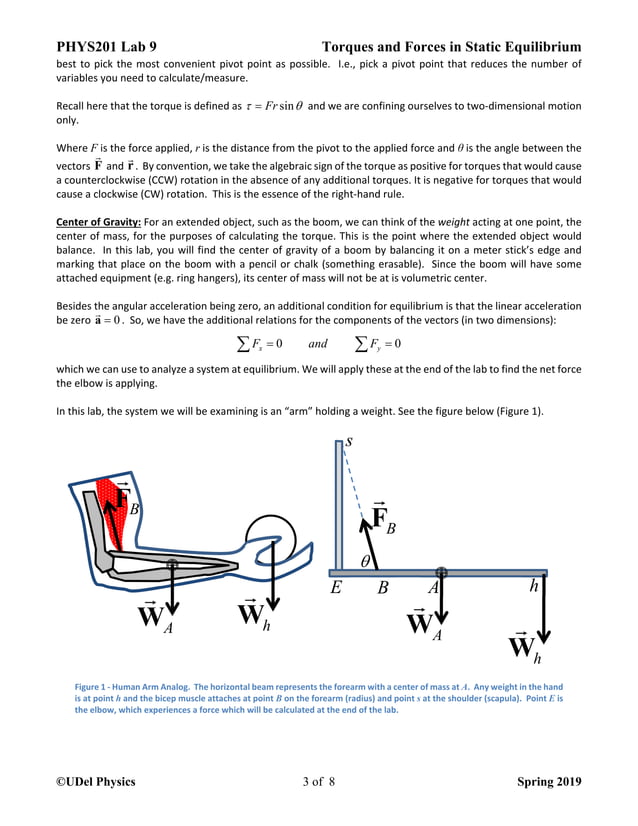 PHYS201 Lab 9 Torques and Forces in Static Equilibrium

best to pick the most convenient pivot point as possible. I.e., pick a pivot point that reduces the number of variables you need to calculate/measure.

Recall here that the torque is defined as $\tau = Fr\sin\theta$ and we are confining ourselves to two-dimensional motion only.

Where $F$ is the force applied, $r$ is the distance from the pivot to the applied force and $\theta$ is the angle between the vectors $\vec{\mathbf{F}}$ and $\vec{\mathbf{r}}$. By convention, we take the algebraic sign of the torque as positive for torques that would cause a counterclockwise (CCW) rotation in the absence of any additional torques. It is negative for torques that would cause a clockwise (CW) rotation. This is the essence of the right-hand rule.

Center of Gravity: For an extended object, such as the boom, we can think of the weight acting at one point, the center of mass, for the purposes of calculating the torque. This is the point where the extended object would balance. In this lab, you will find the center of gravity of a boom by balancing it on a meter stick's edge and marking that place on the boom with a pencil or chalk (something erasable). Since the boom will have some attached equipment (e.g. ring hangers), its center of mass will not be at is volumetric center.

Besides the angular acceleration being zero, an additional condition for equilibrium is that the linear acceleration be zero $\vec{\mathbf{a}} = 0$. So, we have the additional relations for the components of the vectors (in two dimensions):

$\sum F_x = 0$ and $\sum F_y = 0$

which we can use to analyze a system at equilibrium. We will apply these at the end of the lab to find the net force the elbow is applying.

In this lab, the system we will be examining is an "arm" holding a weight. See the figure below (Figure 1).

$\vec{\mathbf{F}}_B$ $\vec{\mathbf{W}}_A$ $\vec{\mathbf{W}}_h$

$s$ $\vec{\mathbf{F}}_B$ $\theta$ $E$ $B$ $A$ $h$ $\vec{\mathbf{W}}_A$ $\vec{\mathbf{W}}_h$

Figure 1 - Human Arm Analog. The horizontal beam represents the forearm with a center of mass at $A$. Any weight in the hand is at point $h$ and the bicep muscle attaches at point $B$ on the forearm (radius) and point $s$ at the shoulder (scapula). Point $E$ is the elbow, which experiences a force which will be calculated at the end of the lab.

©UDel Physics 3 of 8 Spring 2019