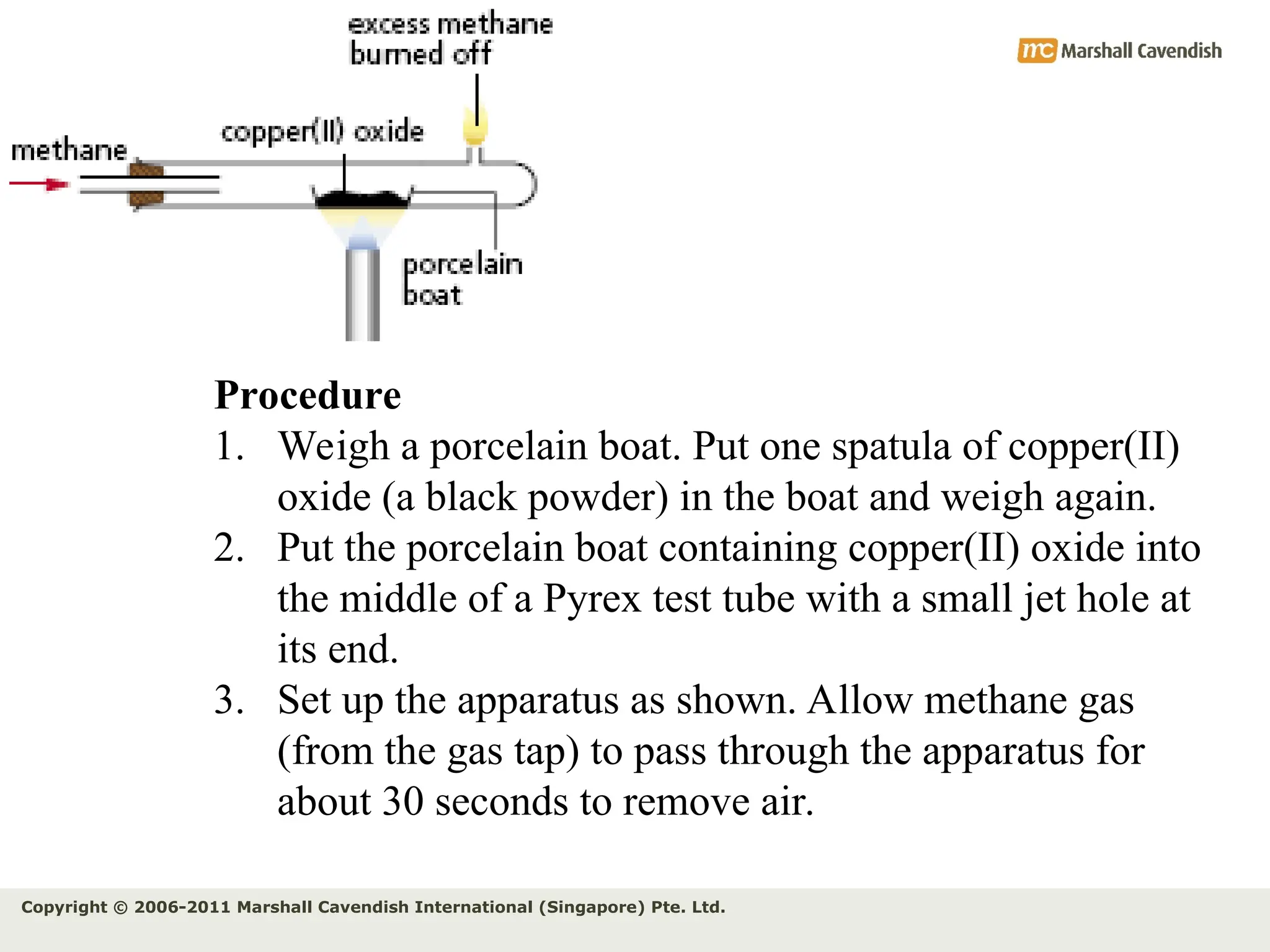 excess methane burned off

mc Marshall Cavendish

methane

copper(II) oxide

porcelain boat

**Procedure**

1. Weigh a porcelain boat. Put one spatula of copper(II) oxide (a black powder) in the boat and weigh again.
2. Put the porcelain boat containing copper(II) oxide into the middle of a Pyrex test tube with a small jet hole at its end.
3. Set up the apparatus as shown. Allow methane gas (from the gas tap) to pass through the apparatus for about 30 seconds to remove air.

Copyright © 2006-2011 Marshall Cavendish International (Singapore) Pte. Ltd.