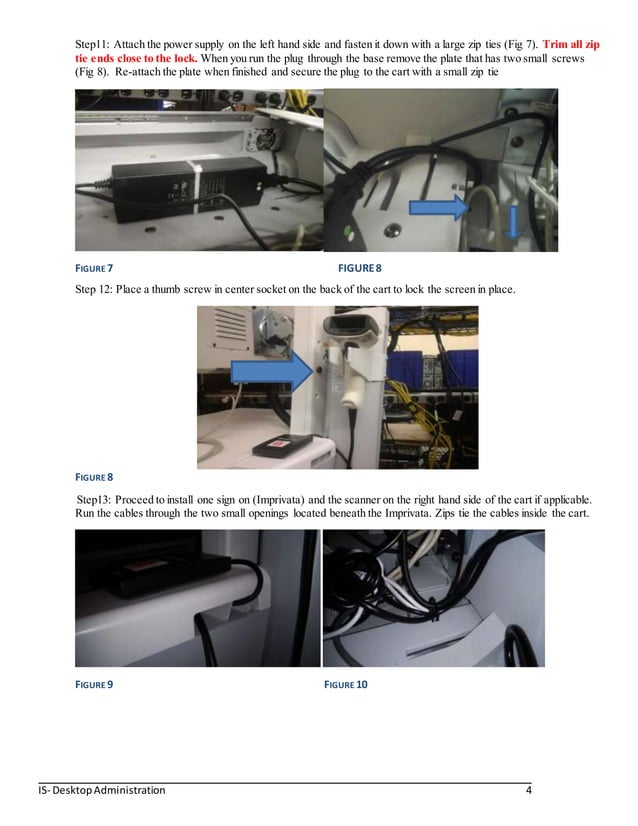 Step11: Attach the power supply on the left hand side and fasten it down with a large zip ties (Fig 7). Trim all zip tie ends close to the lock. When you run the plug through the base remove the plate that has two small screws (Fig 8). Re-attach the plate when finished and secure the plug to the cart with a small zip tie

FIGURE 7

FIGURE 8

Step 12: Place a thumb screw in center socket on the back of the cart to lock the screen in place.

FIGURE 8

Step13: Proceed to install one sign on (Imprivata) and the scanner on the right hand side of the cart if applicable. Run the cables through the two small openings located beneath the Imprivata. Zips tie the cables inside the cart.

FIGURE 9

FIGURE 10

IS- Desktop Administration

4