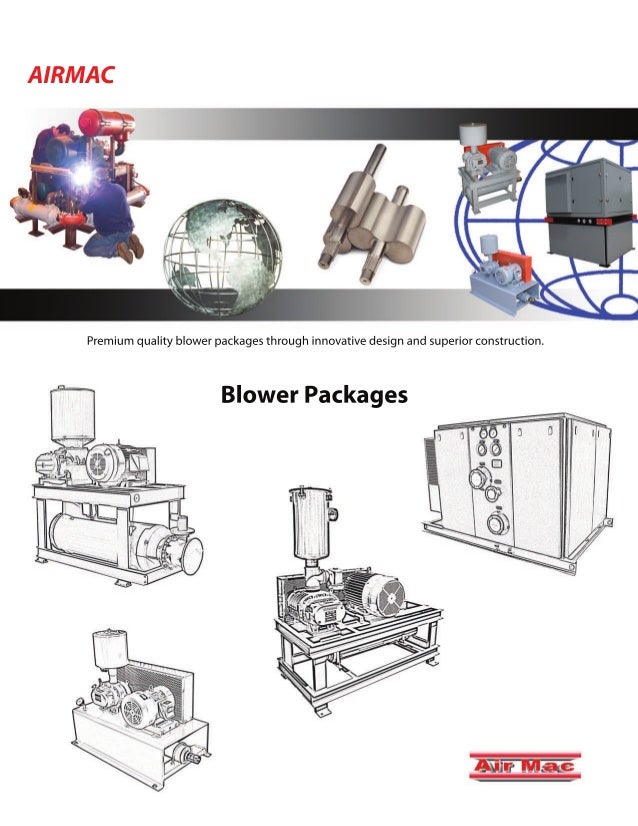 AIRMAC

Premium quality blower packages through innovative design and superior construction.

Blower Packages

Air Mac