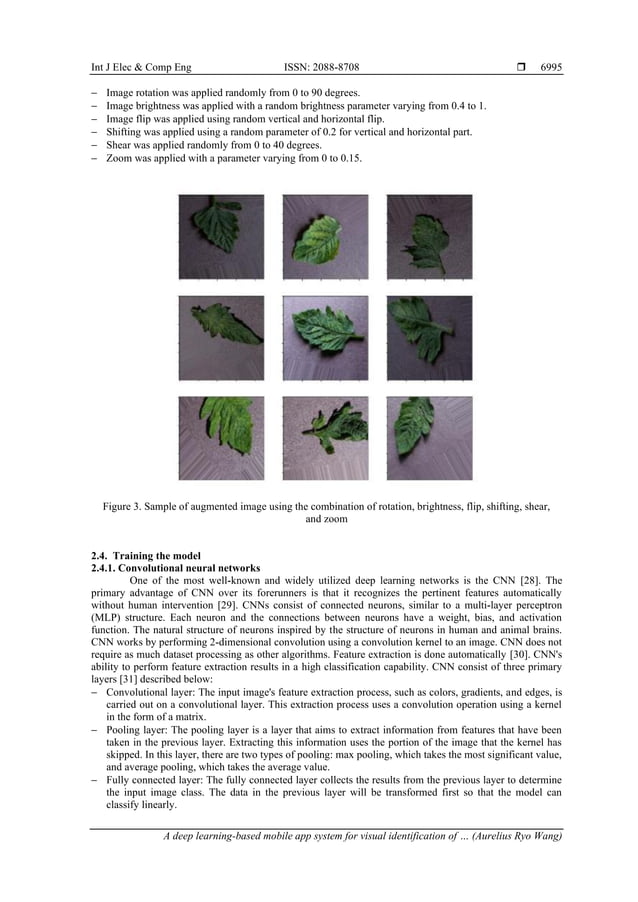 Int J Elec & Comp Eng ISSN: 2088-8708 ❒ 6995

– Image rotation was applied randomly from 0 to 90 degrees.
– Image brightness was applied with a random brightness parameter varying from 0.4 to 1.
– Image flip was applied using random vertical and horizontal flip.
– Shifting was applied using a random parameter of 0.2 for vertical and horizontal part.
– Shear was applied randomly from 0 to 40 degrees.
– Zoom was applied with a parameter varying from 0 to 0.15.

Figure 3. Sample of augmented image using the combination of rotation, brightness, flip, shifting, shear, and zoom

2.4. Training the model
2.4.1. Convolutional neural networks

One of the most well-known and widely utilized deep learning networks is the CNN [28]. The primary advantage of CNN over its forerunners is that it recognizes the pertinent features automatically without human intervention [29]. CNNs consist of connected neurons, similar to a multi-layer perceptron (MLP) structure. Each neuron and the connections between neurons have a weight, bias, and activation function. The natural structure of neurons inspired by the structure of neurons in human and animal brains. CNN works by performing 2-dimensional convolution using a convolution kernel to an image. CNN does not require as much dataset processing as other algorithms. Feature extraction is done automatically [30]. CNN's ability to perform feature extraction results in a high classification capability. CNN consist of three primary layers [31] described below:
– Convolutional layer: The input image's feature extraction process, such as colors, gradients, and edges, is carried out on a convolutional layer. This extraction process uses a convolution operation using a kernel in the form of a matrix.
– Pooling layer: The pooling layer is a layer that aims to extract information from features that have been taken in the previous layer. Extracting this information uses the portion of the image that the kernel has skipped. In this layer, there are two types of pooling: max pooling, which takes the most significant value, and average pooling, which takes the average value.
– Fully connected layer: The fully connected layer collects the results from the previous layer to determine the input image class. The data in the previous layer will be transformed first so that the model can classify linearly.

A deep learning-based mobile app system for visual identification of … (Aurelius Ryo Wang)