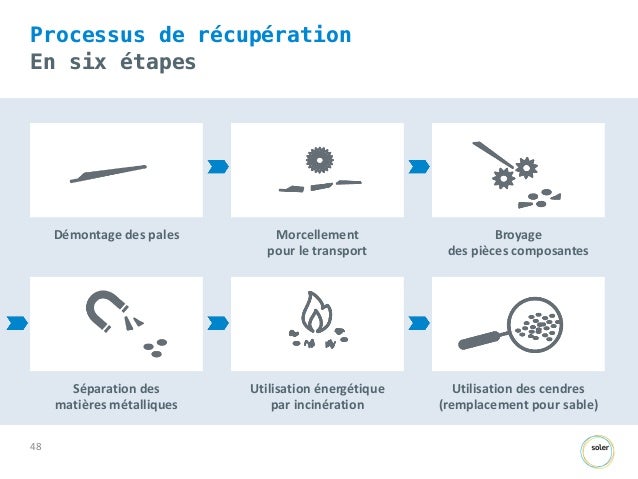 Processus de récupération
En six étapes

Démontage des pales

Morcellement
pour le transport

Broyage
des pièces composantes

Séparation des
matières métalliques

Utilisation énergétique
par incinération

Utilisation des cendres
(remplacement pour sable)

48

soler