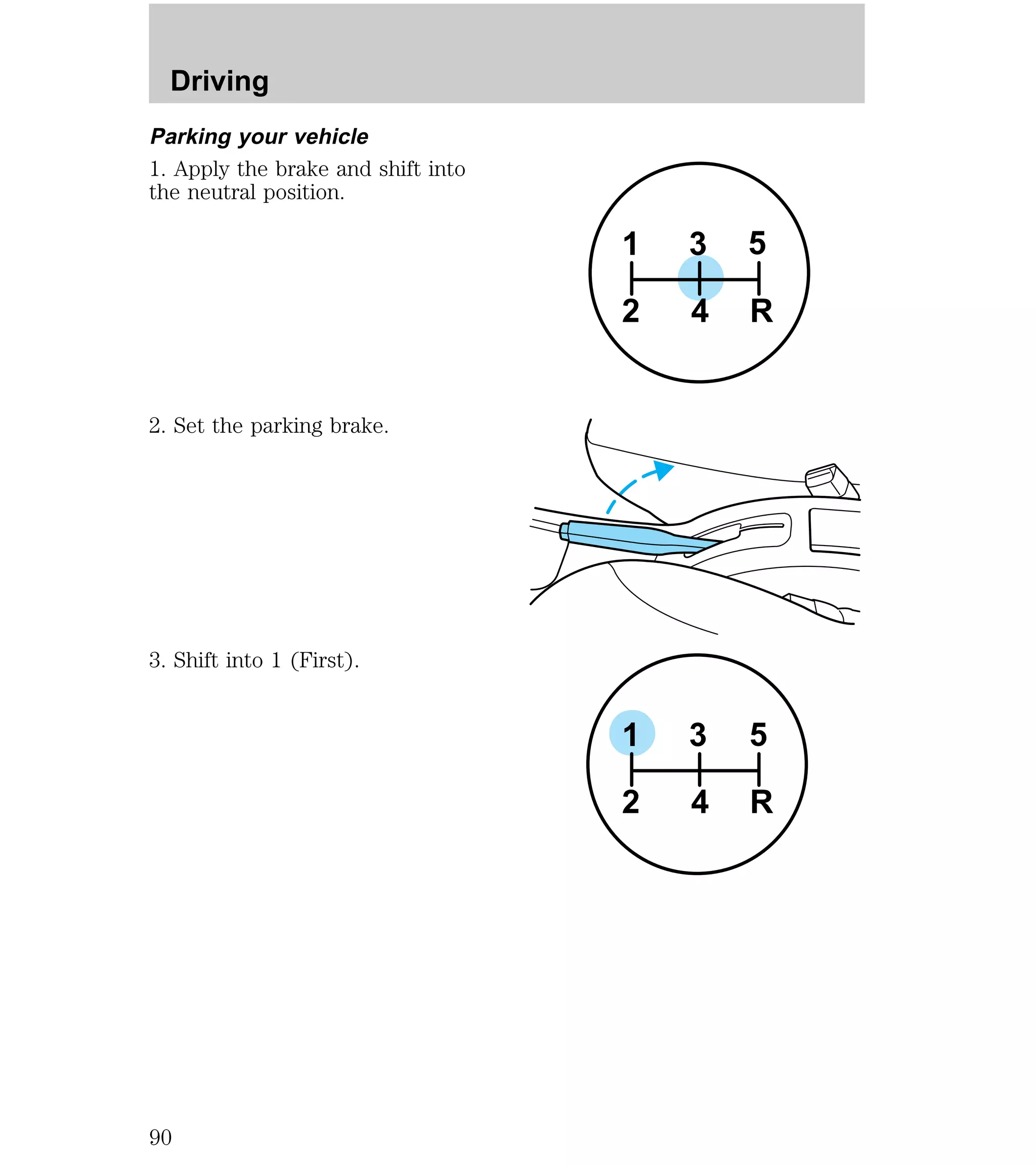 Driving

Parking your vehicle

1. Apply the brake and shift into the neutral position.

1 3 5
2 4 R

2. Set the parking brake.

3. Shift into 1 (First).

1 3 5
2 4 R

90