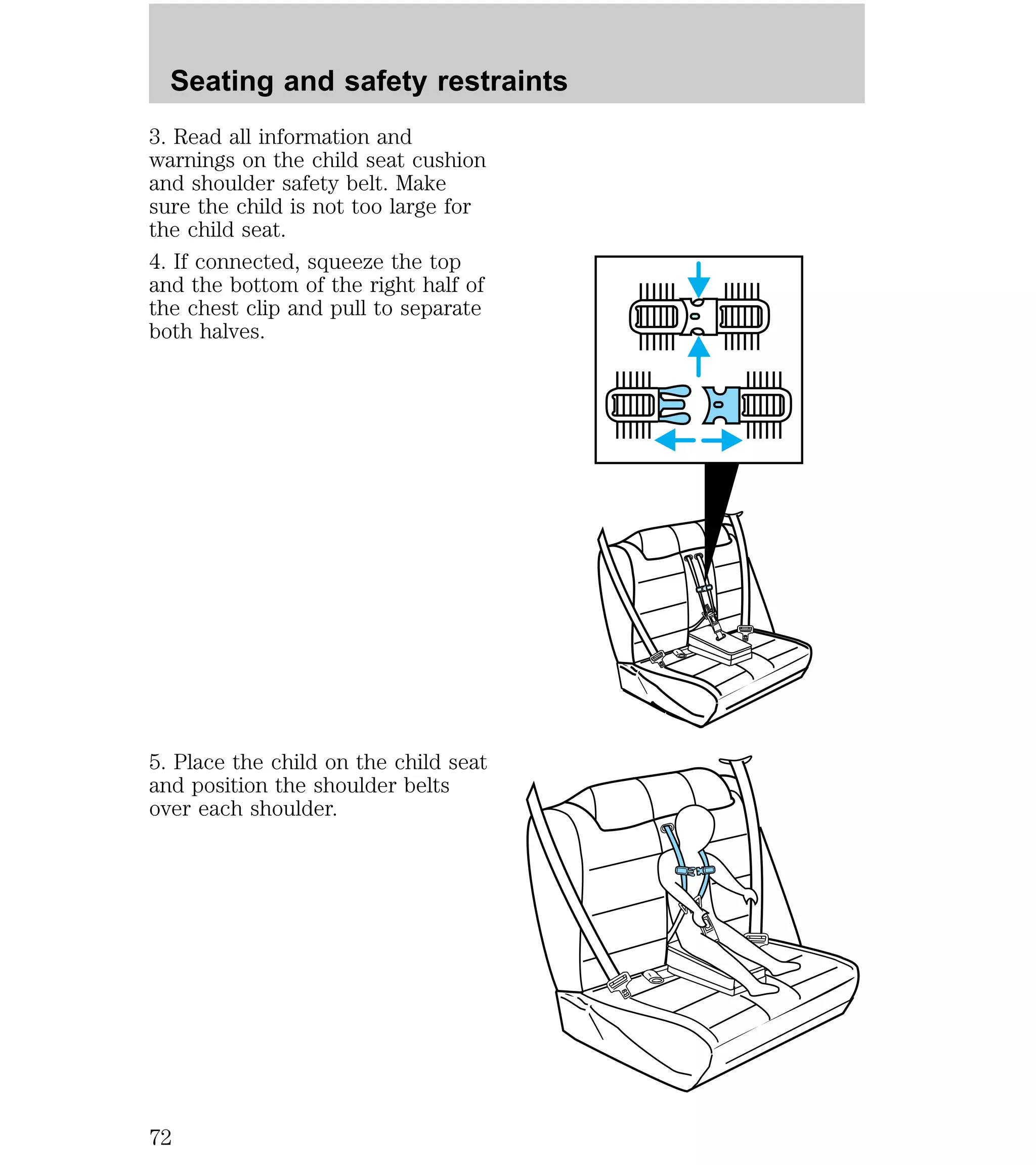 Seating and safety restraints

3. Read all information and warnings on the child seat cushion and shoulder safety belt. Make sure the child is not too large for the child seat.

4. If connected, squeeze the top and the bottom of the right half of the chest clip and pull to separate both halves.

5. Place the child on the child seat and position the shoulder belts over each shoulder.

72