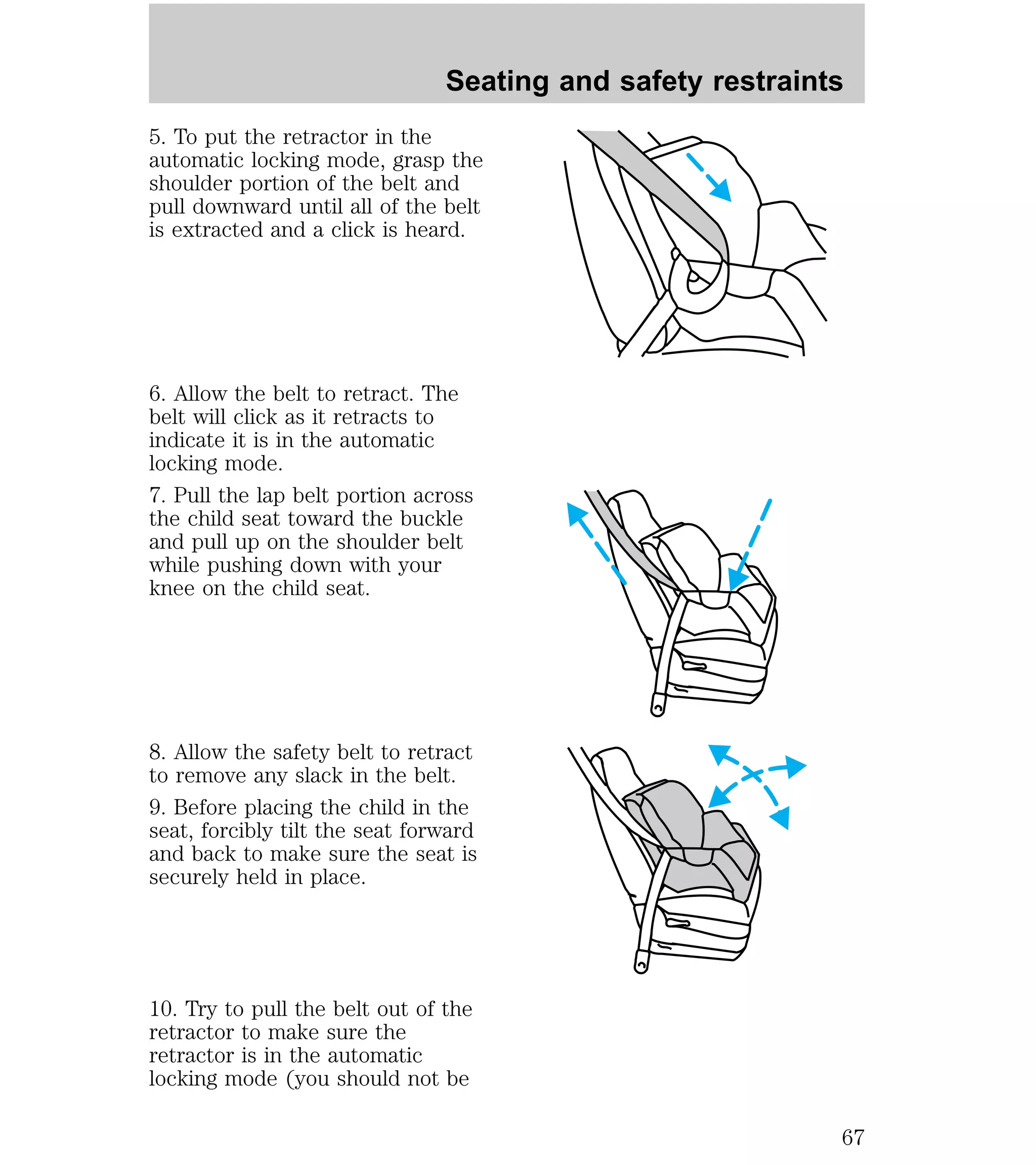 Seating and safety restraints

5. To put the retractor in the automatic locking mode, grasp the shoulder portion of the belt and pull downward until all of the belt is extracted and a click is heard.

6. Allow the belt to retract. The belt will click as it retracts to indicate it is in the automatic locking mode.

7. Pull the lap belt portion across the child seat toward the buckle and pull up on the shoulder belt while pushing down with your knee on the child seat.

8. Allow the safety belt to retract to remove any slack in the belt.

9. Before placing the child in the seat, forcibly tilt the seat forward and back to make sure the seat is securely held in place.

10. Try to pull the belt out of the retractor to make sure the retractor is in the automatic locking mode (you should not be

67