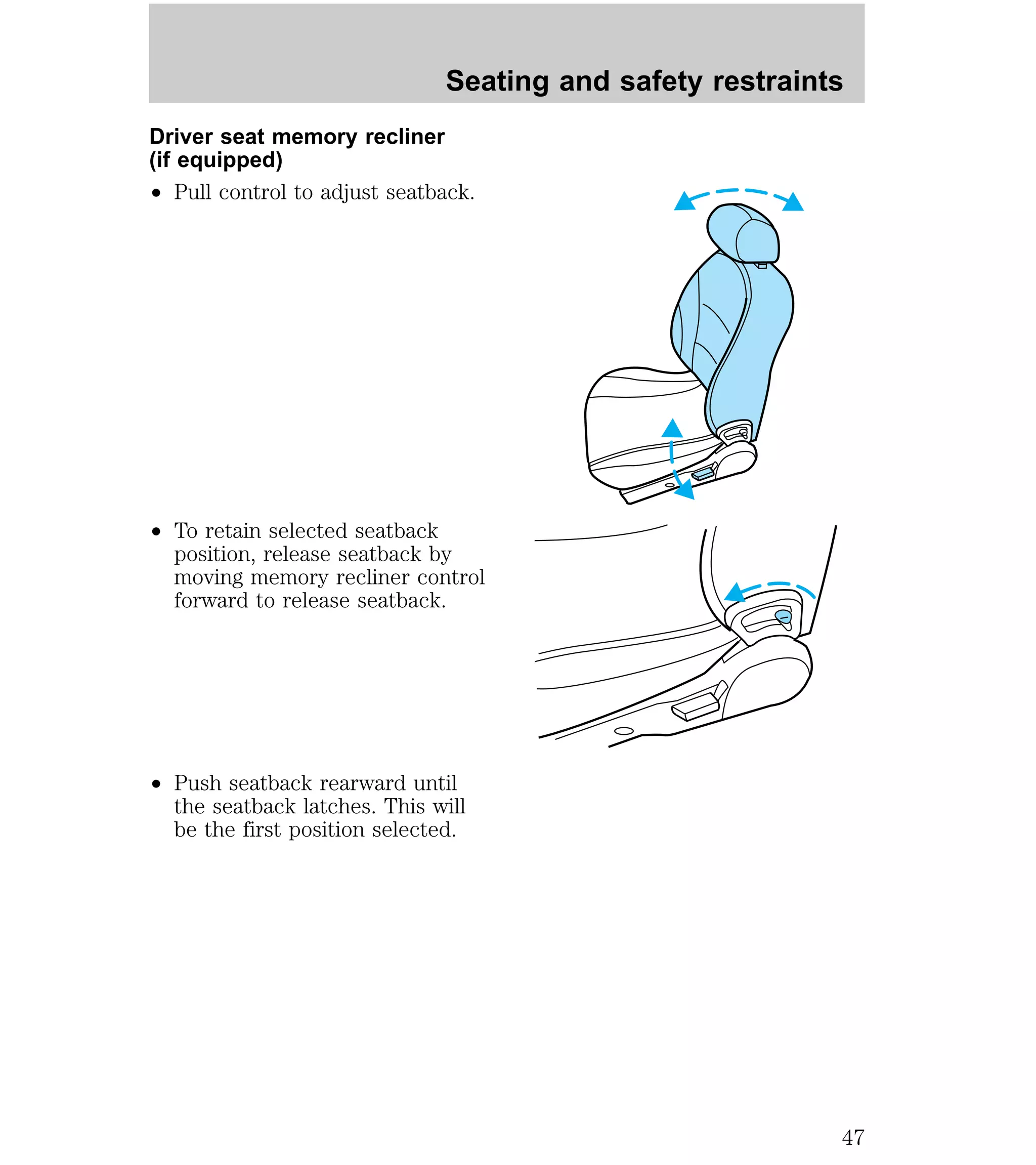 Seating and safety restraints

Driver seat memory recliner (if equipped)

• Pull control to adjust seatback.

• To retain selected seatback position, release seatback by moving memory recliner control forward to release seatback.

• Push seatback rearward until the seatback latches. This will be the first position selected.

47